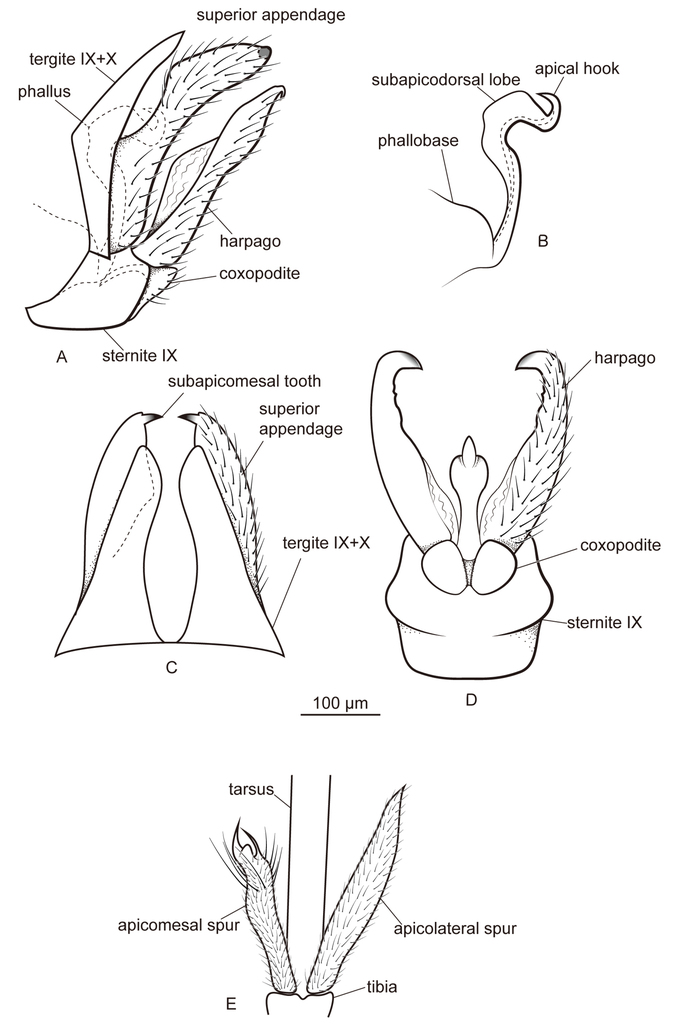 superior appendage
tergite IX+X
phallus
harpago
coxopodite
sternite IX
A

subapicodorsal lobe
apical hook
phallobase
B

subapicomesal tooth
superior appendage
tergite IX+X
C

harpago
coxopodite
sternite IX
D

100 μm

tarsus
apicomesal spur
apicolateral spur
tibia
E