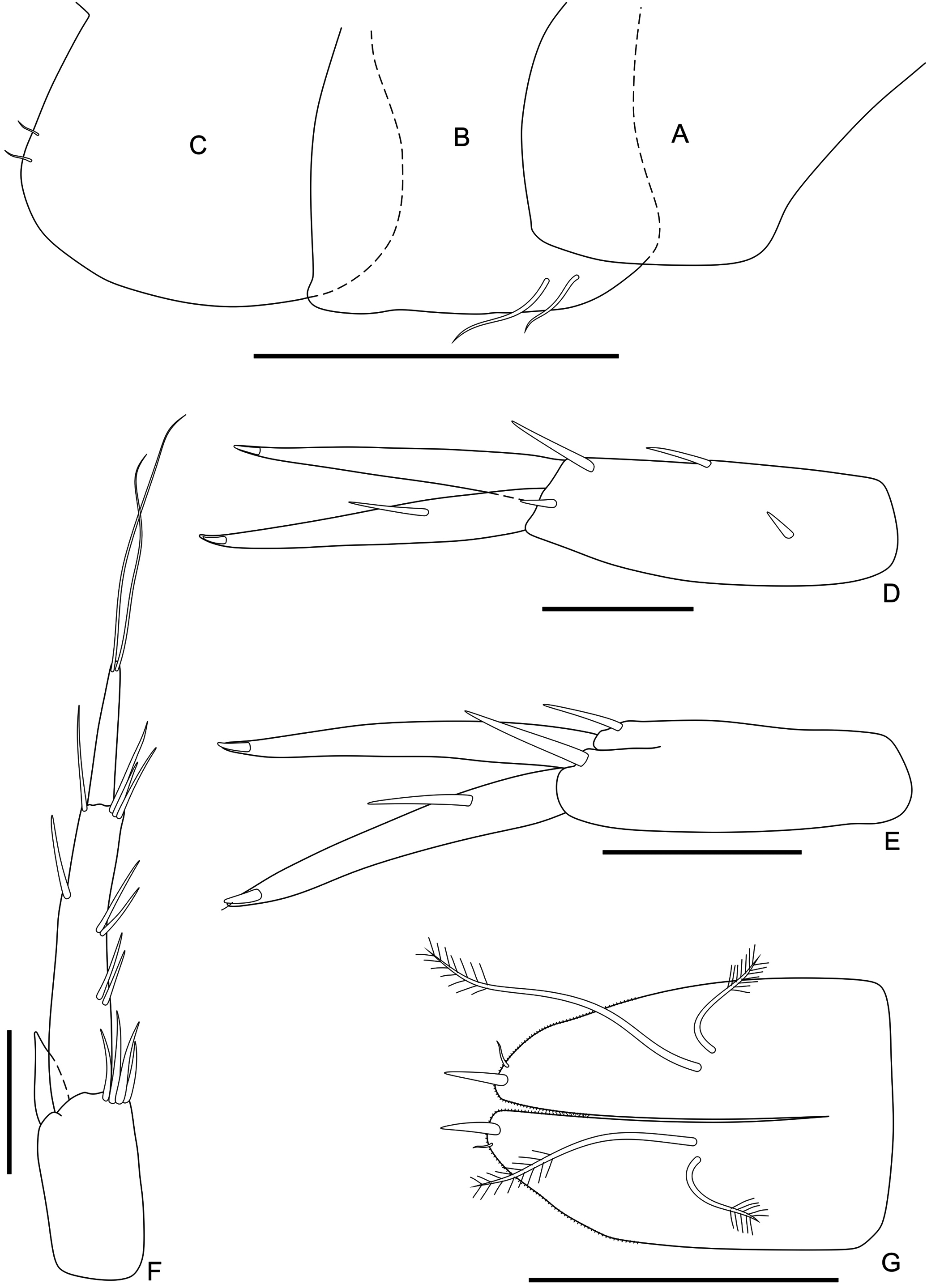 C
B
A
D
E
F
G