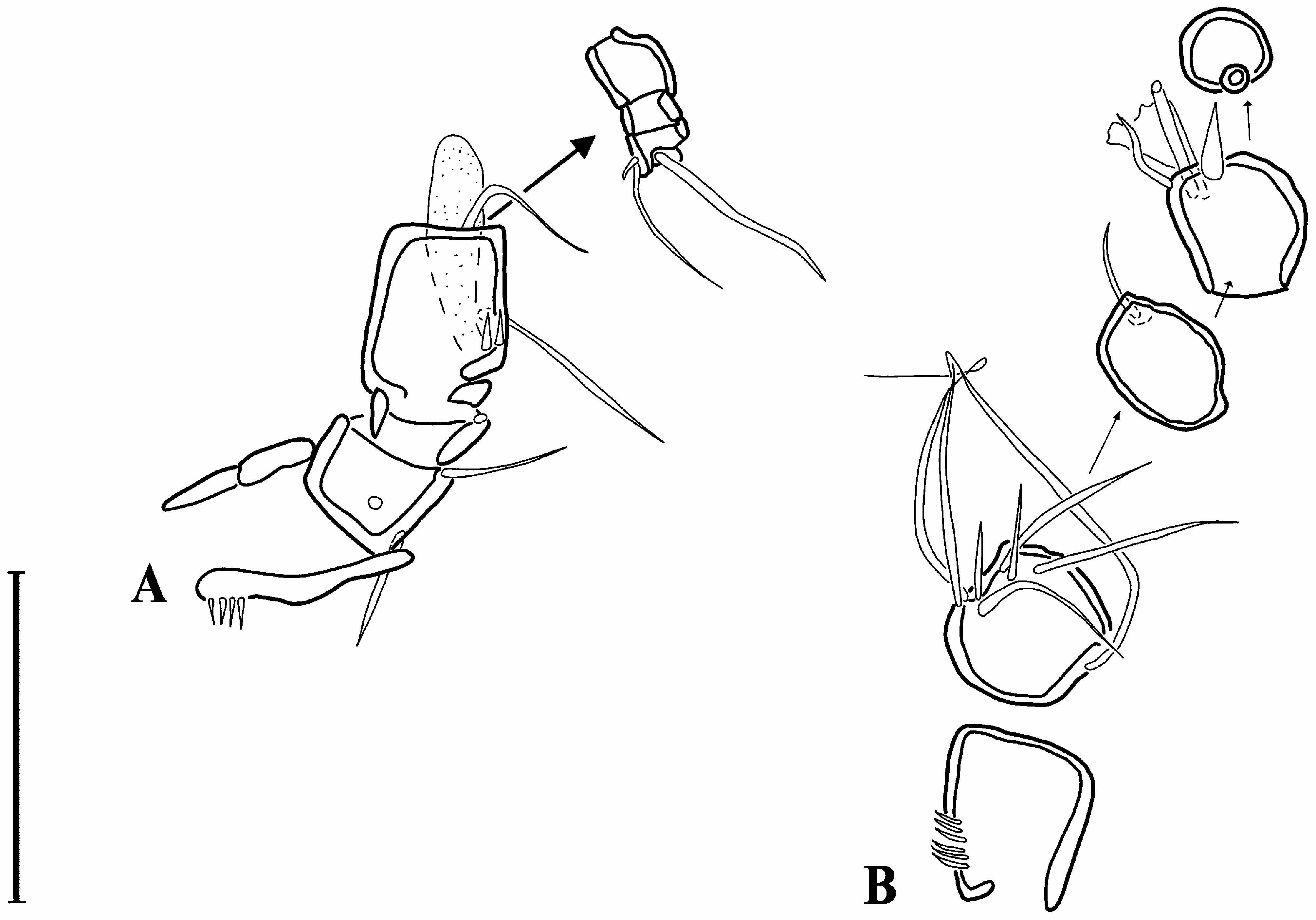 A

B