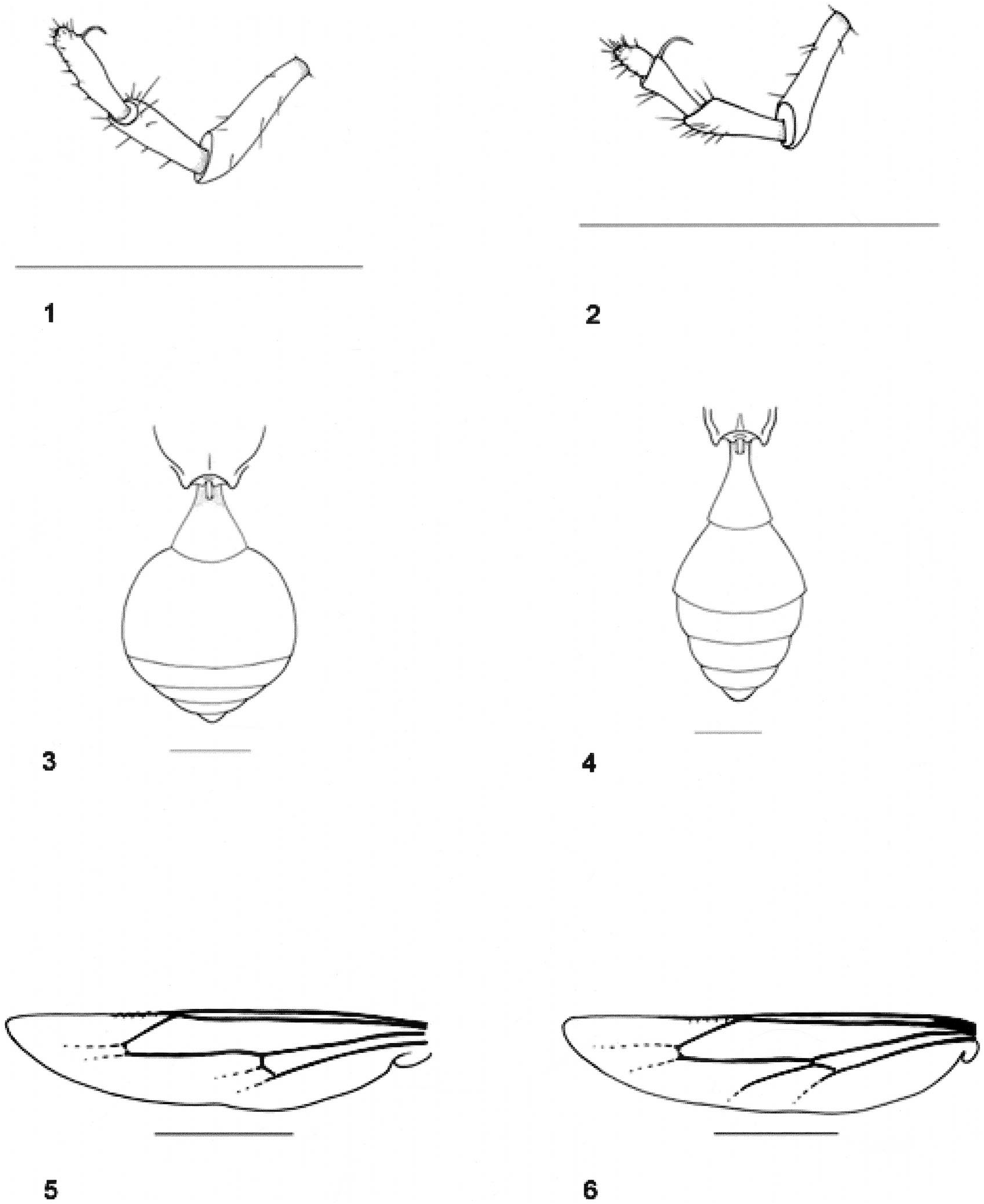 1

2

3

4

5

6