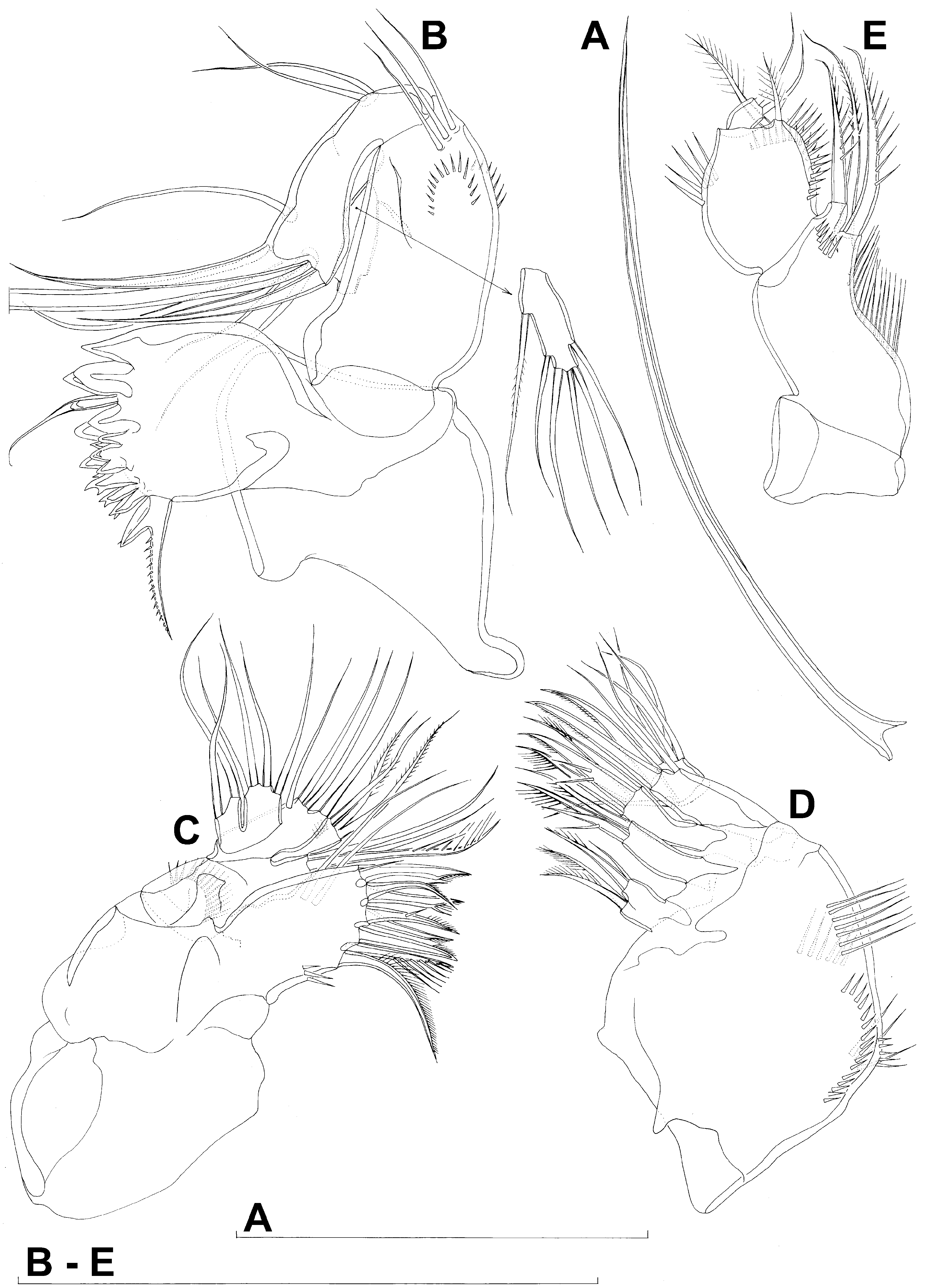 B
A
E
C
D
A
B - E