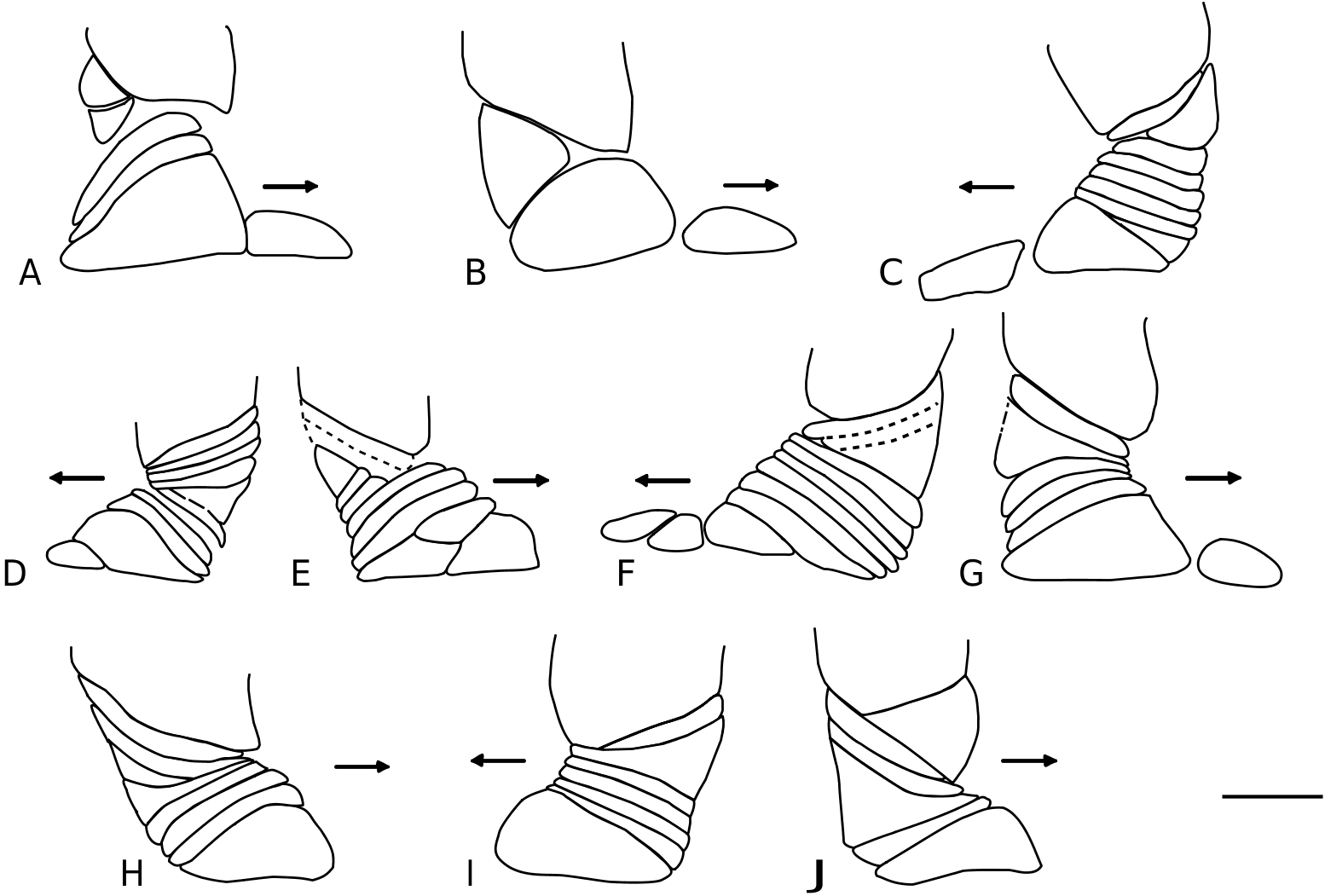 A B C D E F G H I J