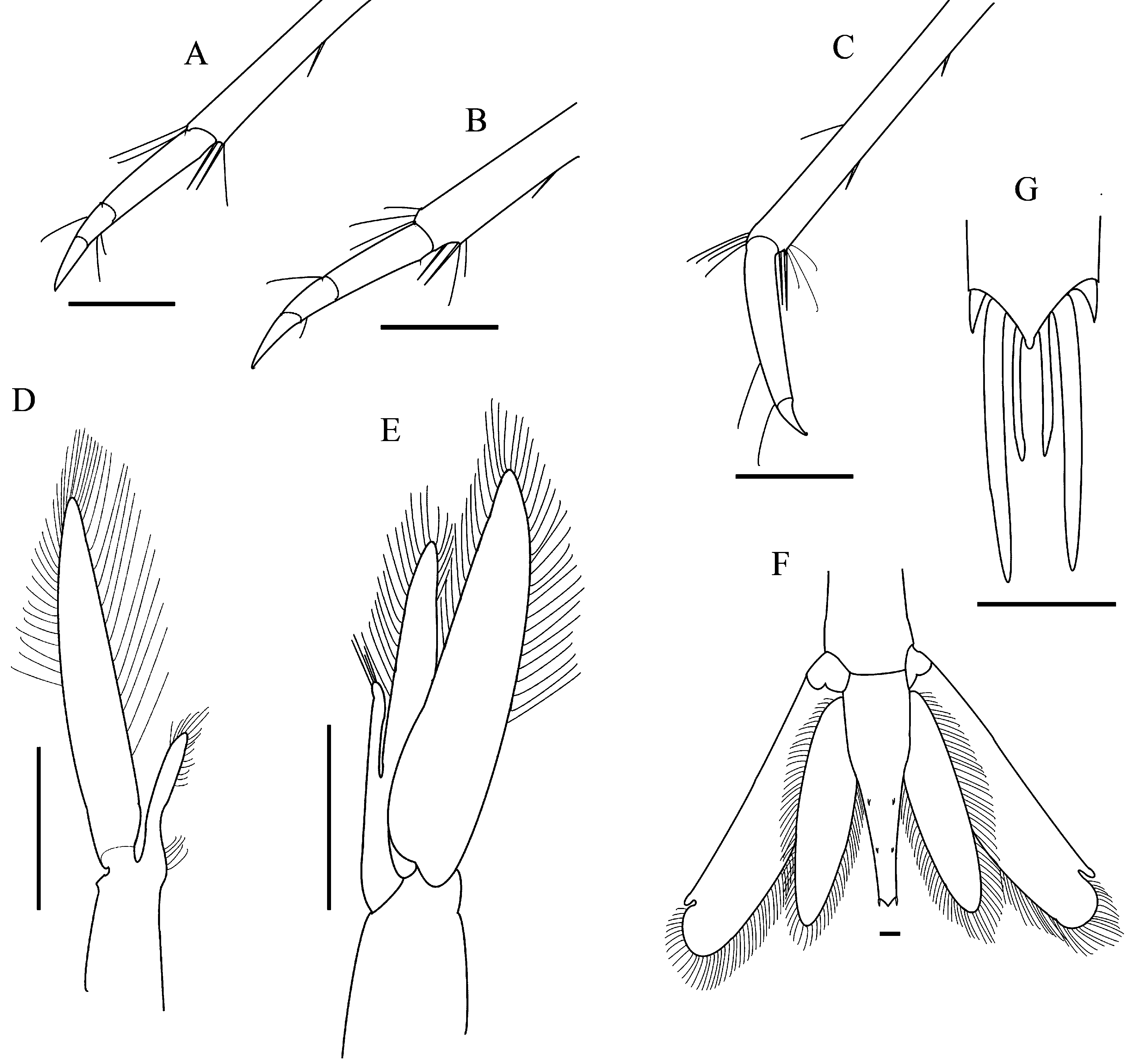 A
B
C
G
D
E
F