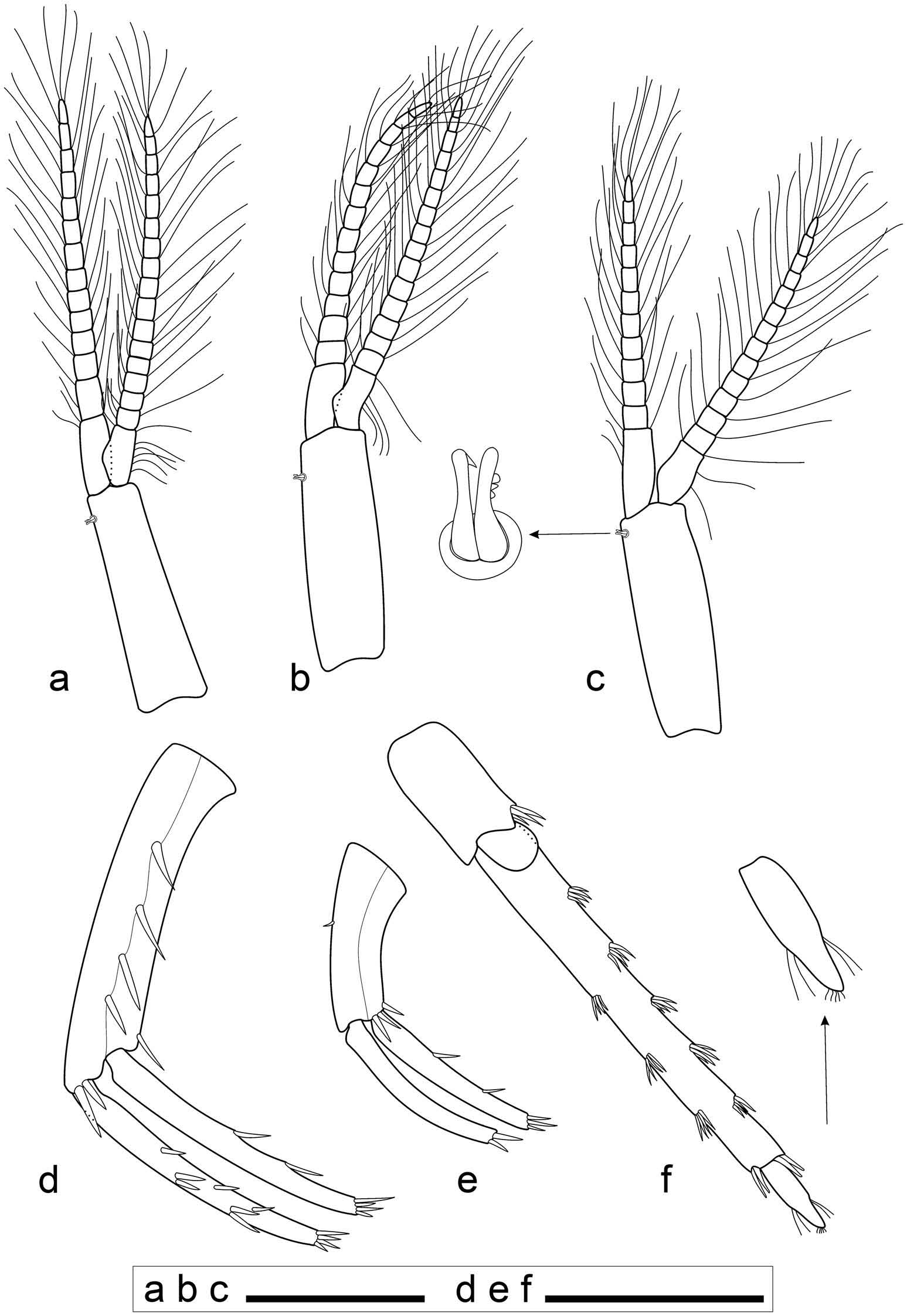 a

b

c

d

e

f

a b c

d e f