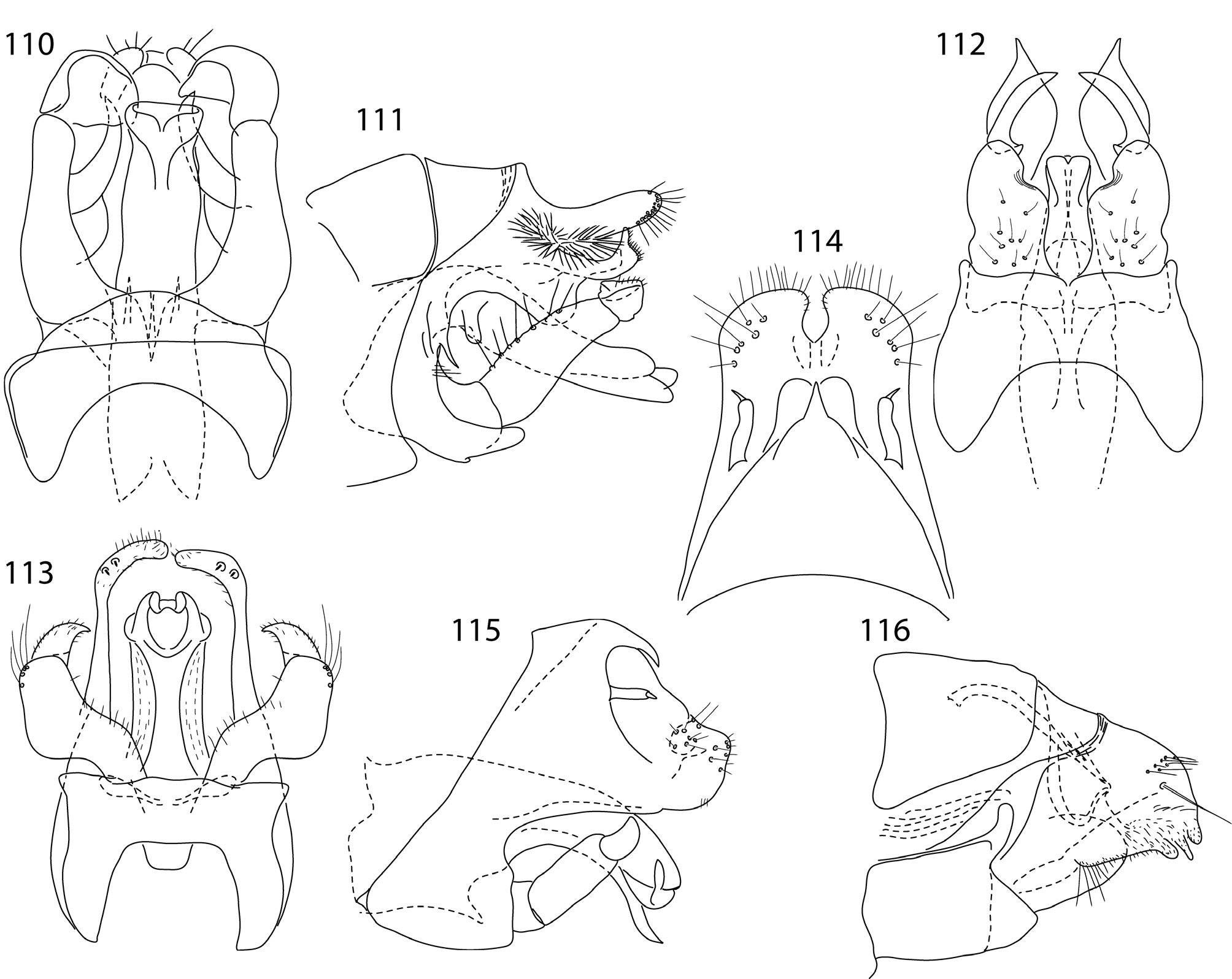 110

111

112

114

113

115

116