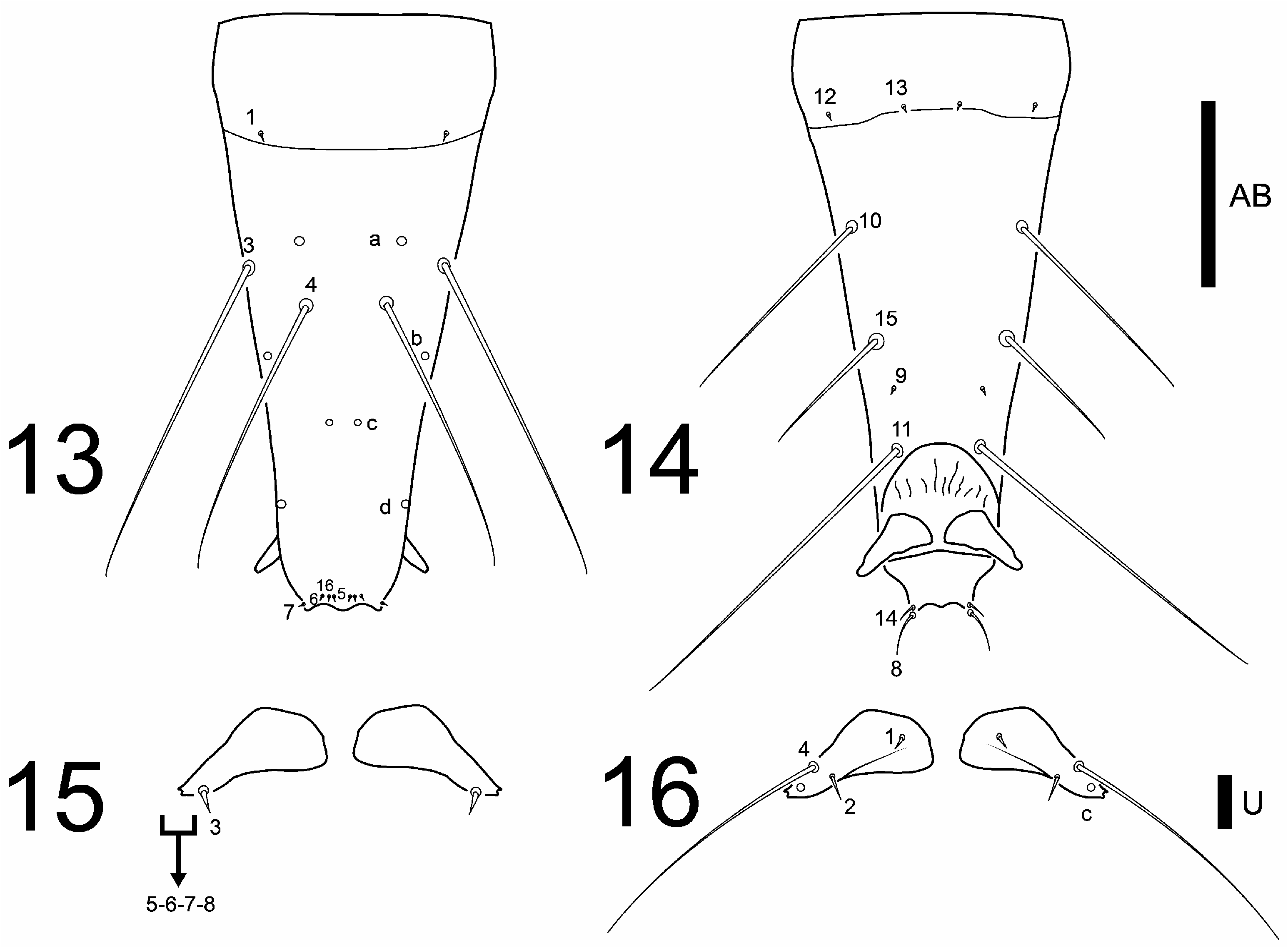 13

1
3
a
4
b
c
d
16
6
5
7

14

12
13
10
15
9
11
14
8

AB

15

3
5-6-7-8

16

4
1
2
c

U