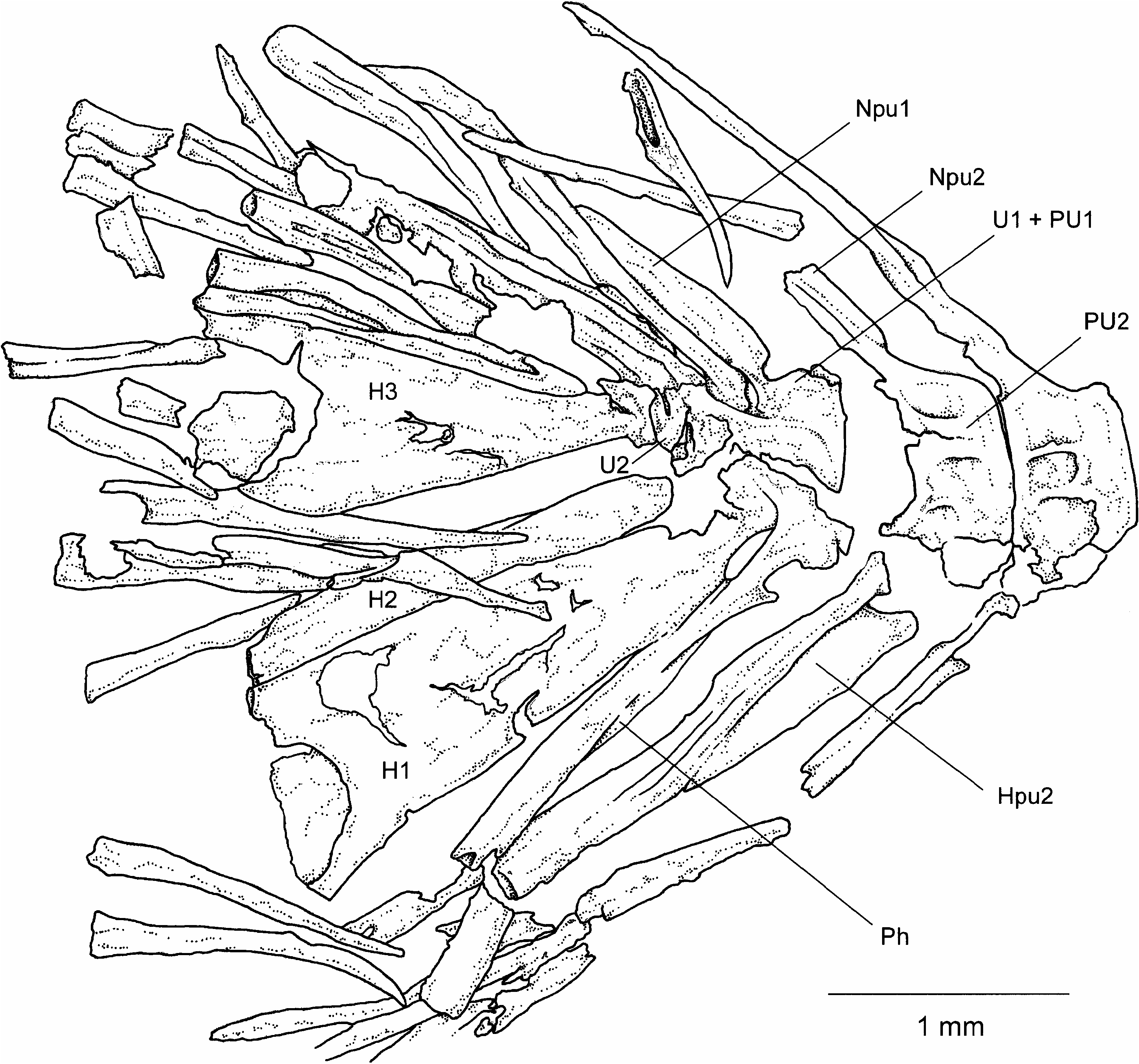 Npu1
Npu2
U1 + PU1
PU2
H3
U2
H2
H1
Hpu2
Ph
1 mm