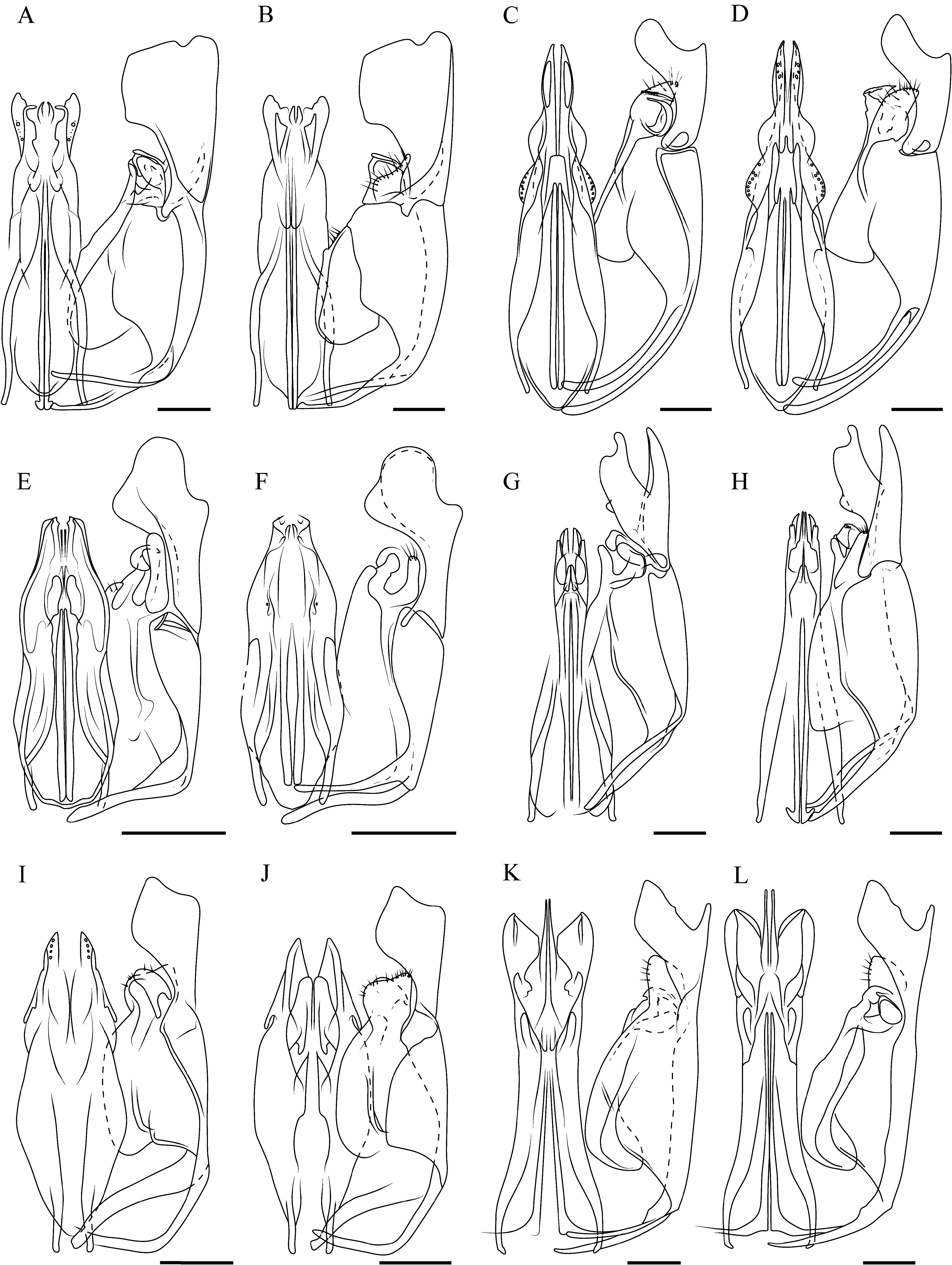 A B C D
E F G H
I J K L