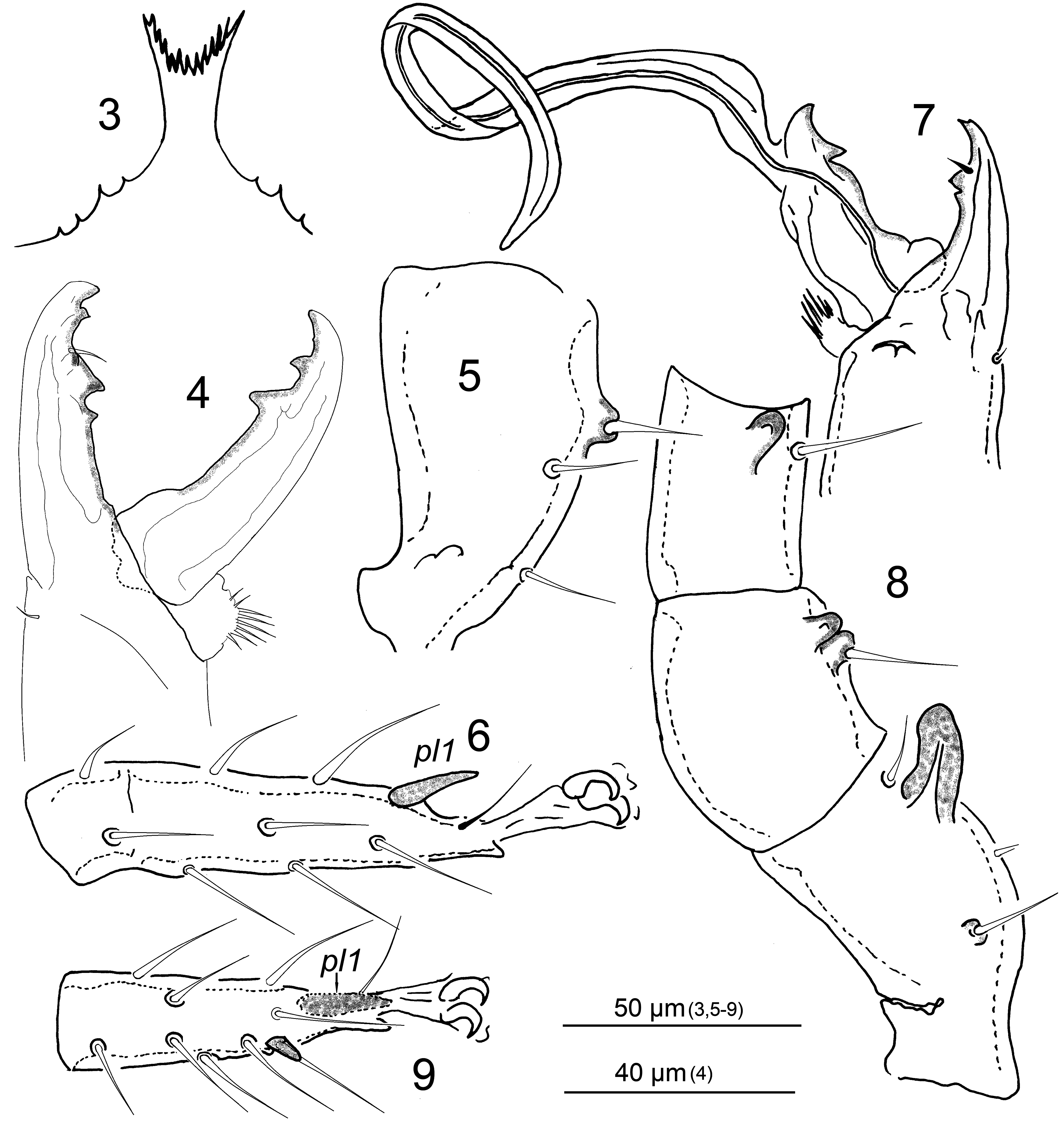 3

7

4

5

8

pl1 6

pl1

9

50 µm (3,5-9)

40 µm (4)