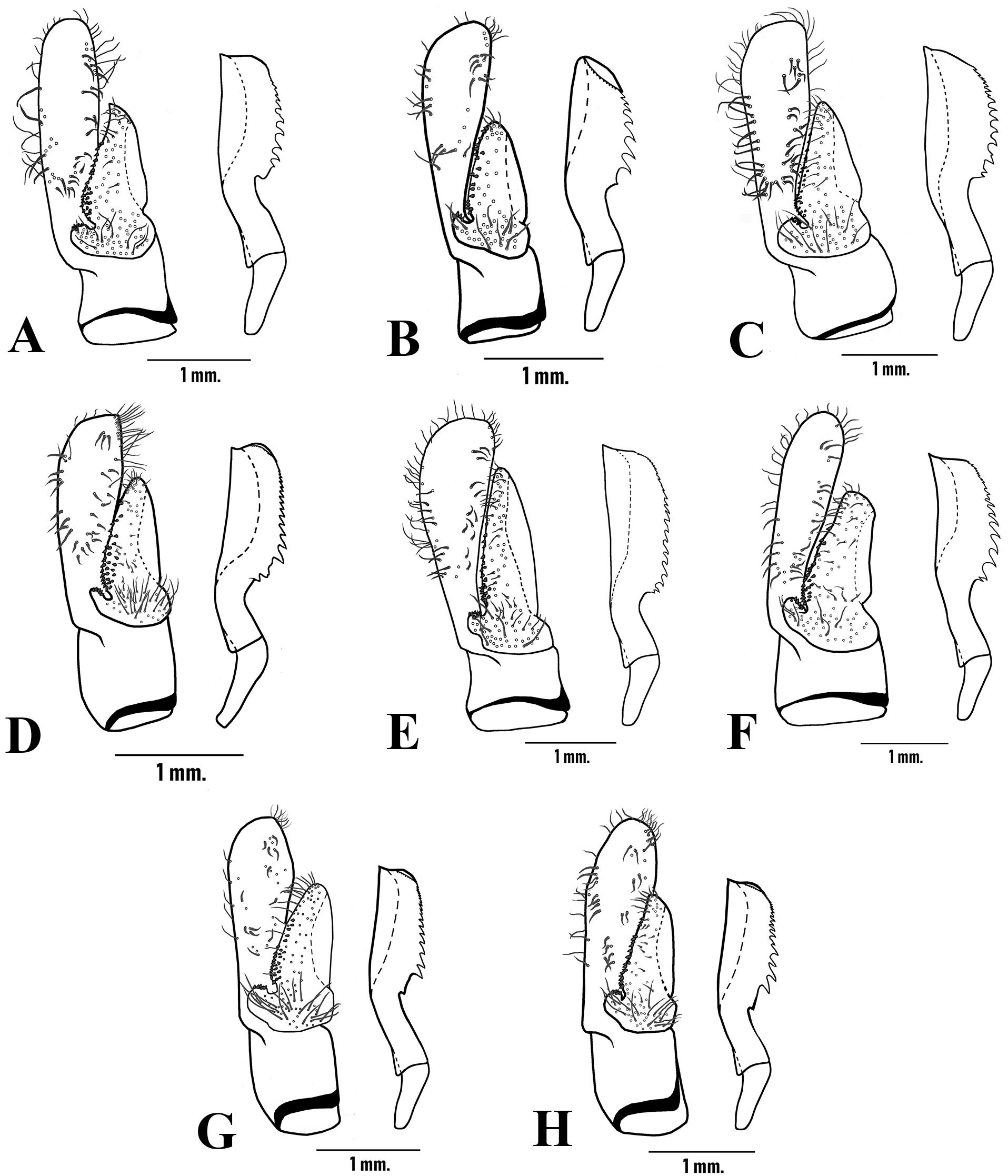 A
1 mm.
B
1 mm.
C
1 mm.
D
1 mm.
E
1 mm.
F
1 mm.
G
1 mm.
H
1 mm.