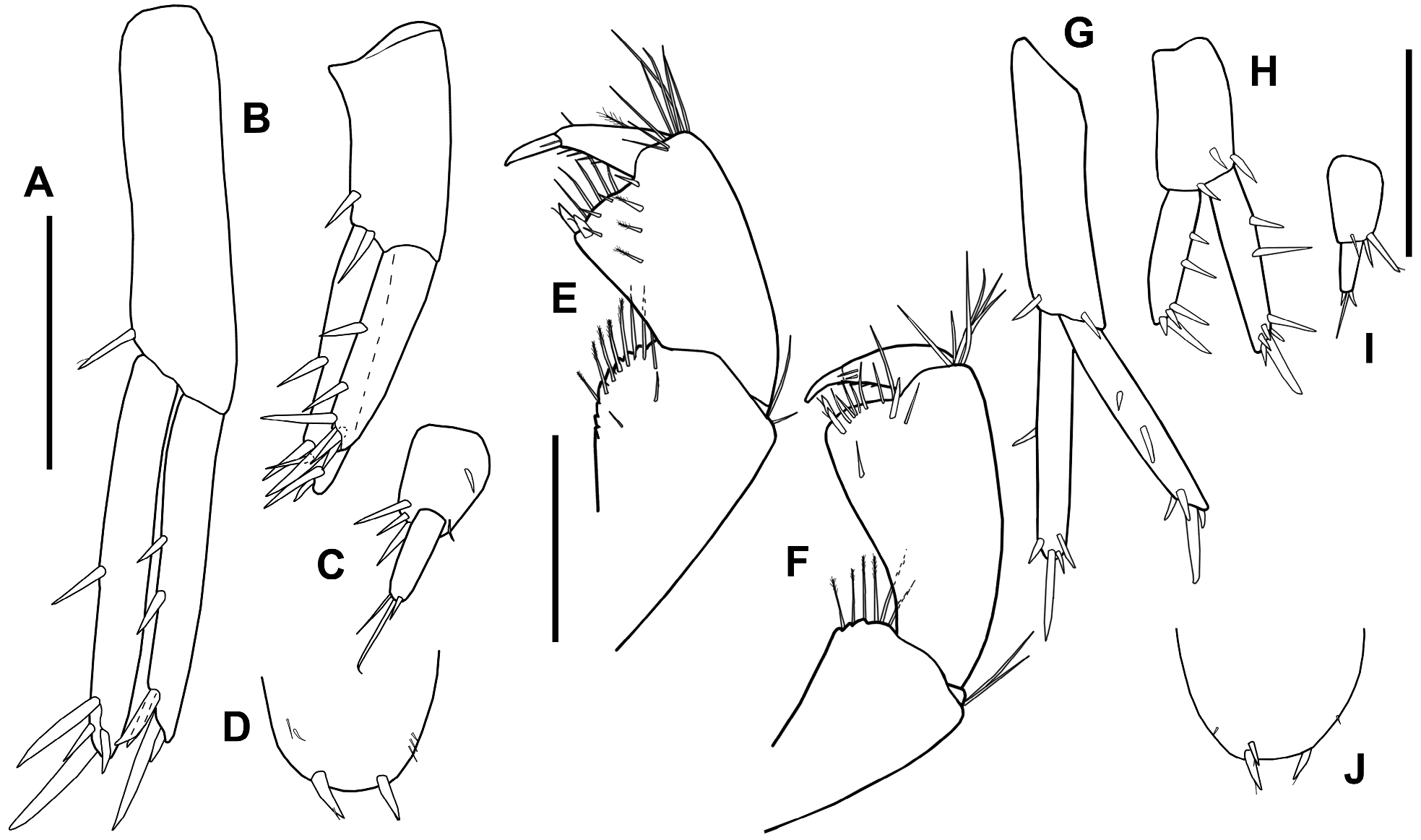 A
B
C
D
E
F
G
H
I
J