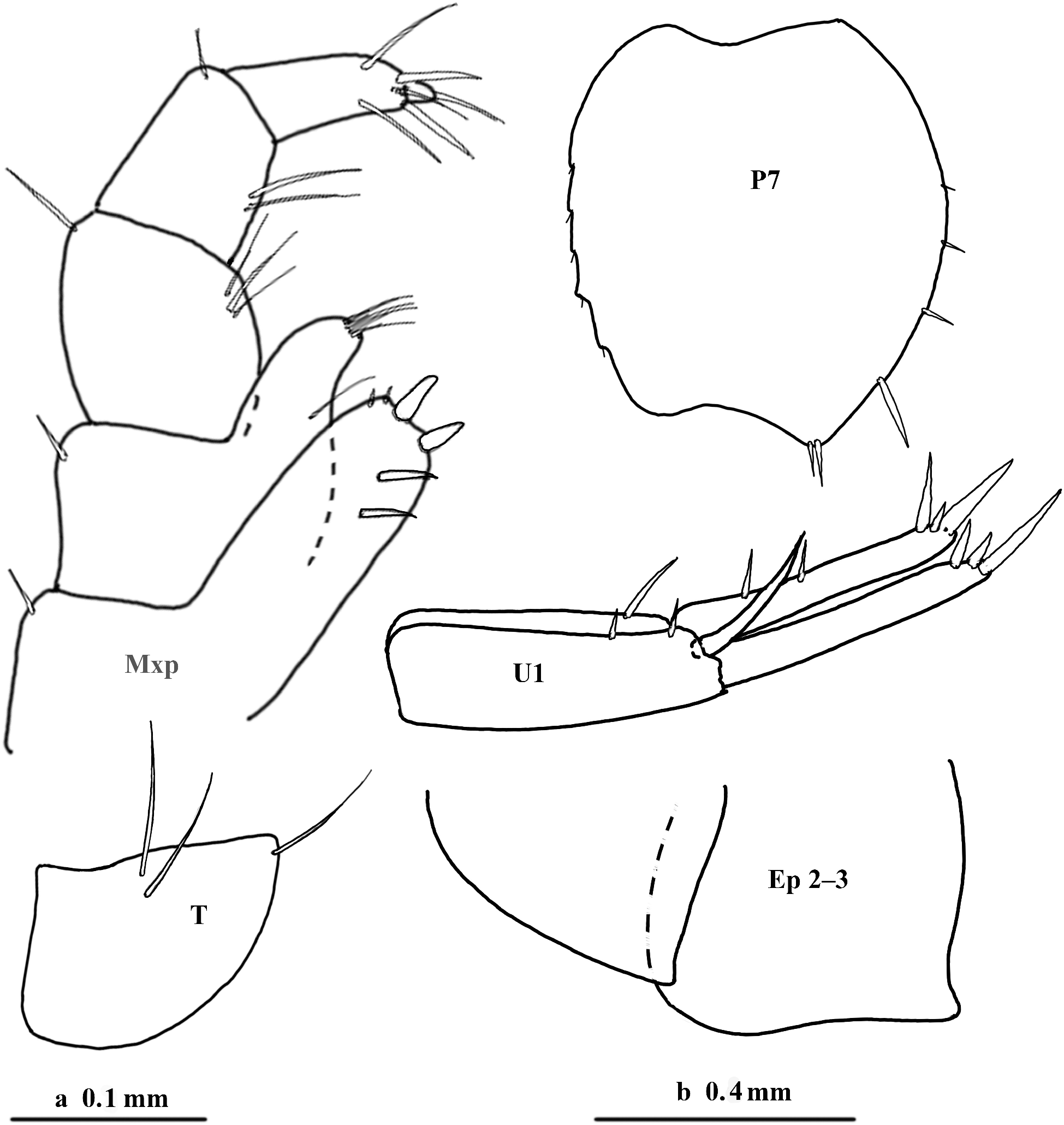 P7

Mxp

U1

T

Ep 2–3

a 0.1 mm

b 0.4 mm