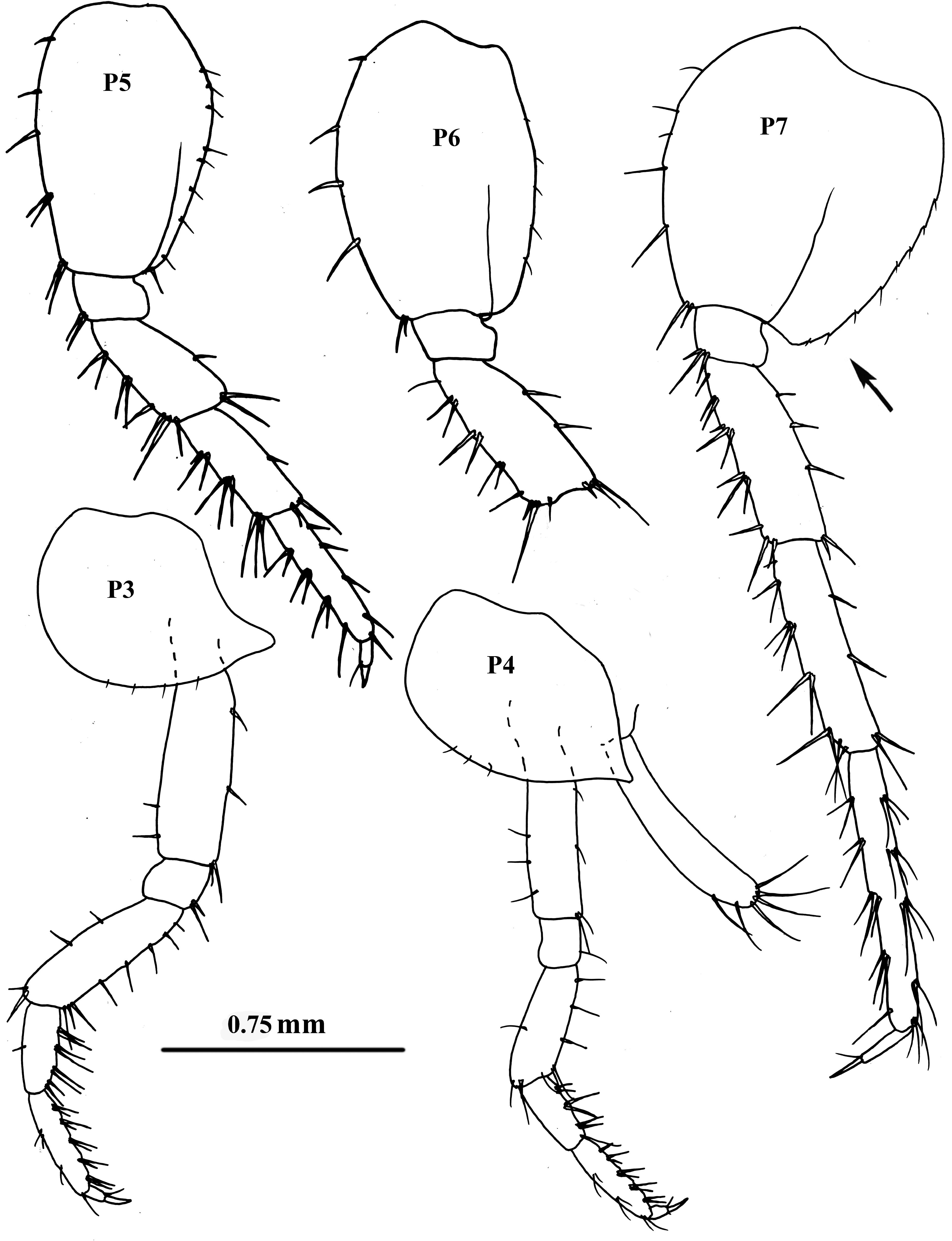 P5

P6

P7

P3

P4

0.75 mm