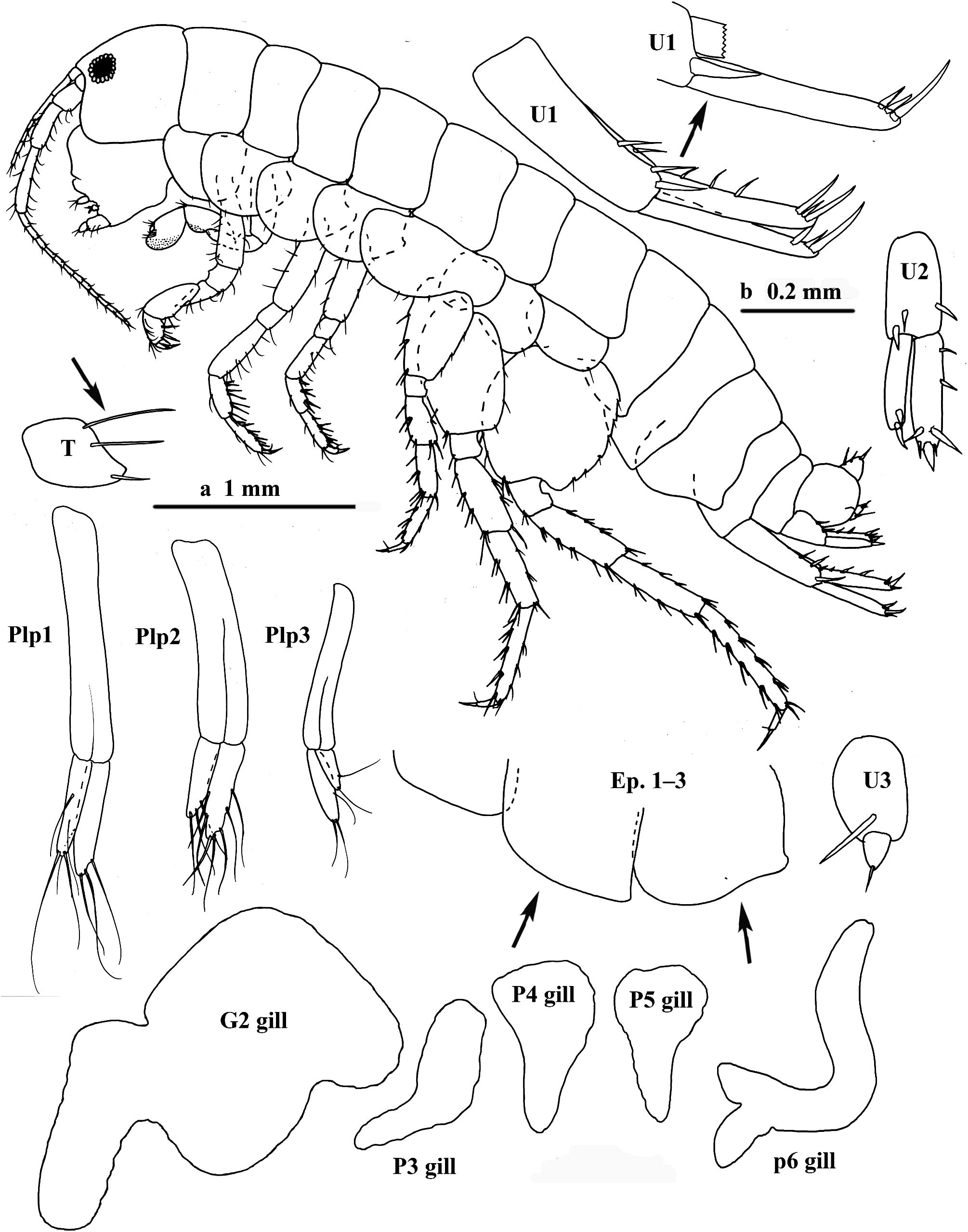 U1

U1

U2

b 0.2 mm

T

a 1 mm

Plp1

Plp2

Plp3

Ep. 1–3

U3

G2 gill

P4 gill

P5 gill

P3 gill

p6 gill