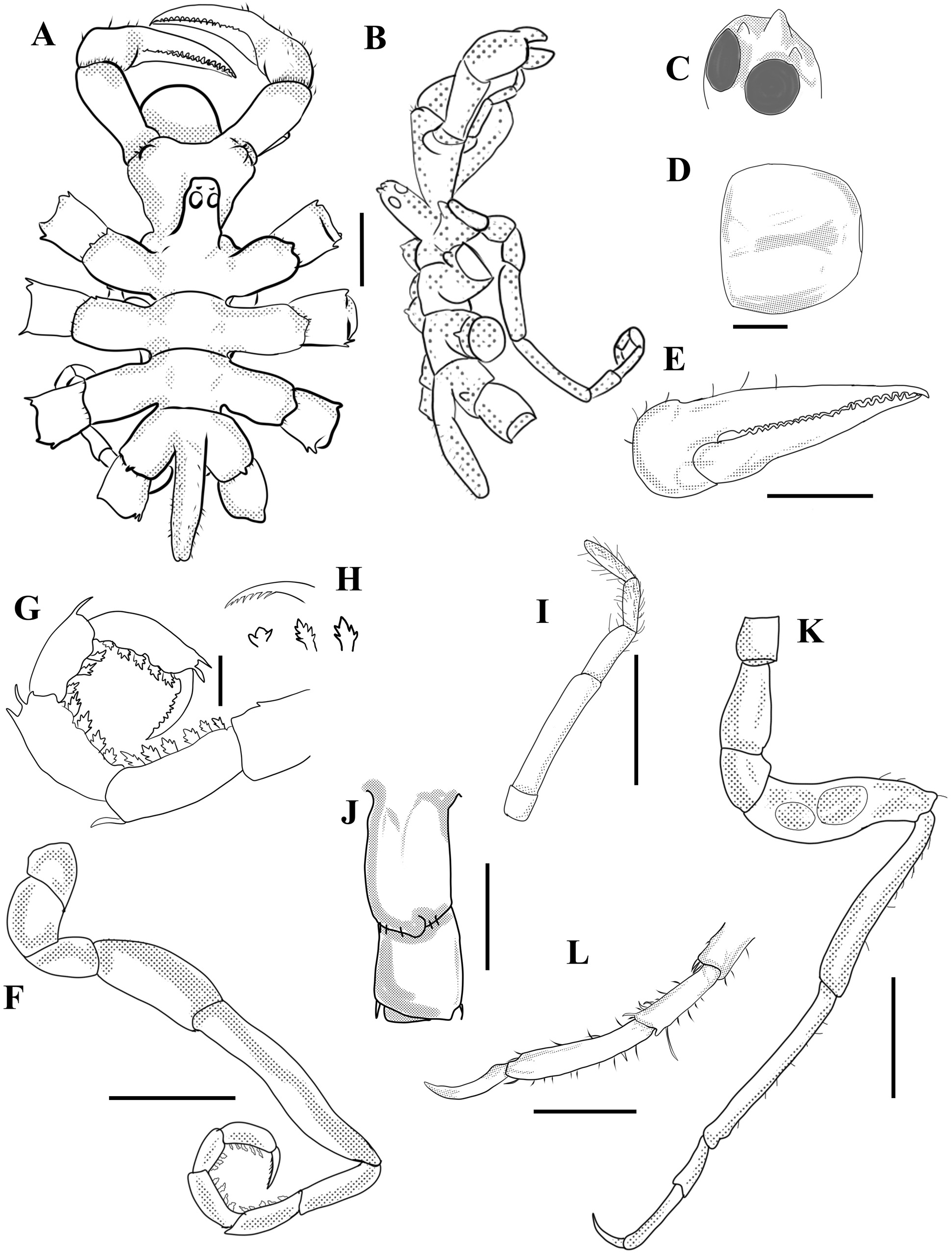 A
B
C
D
E
G
H
I
K
J
L
F