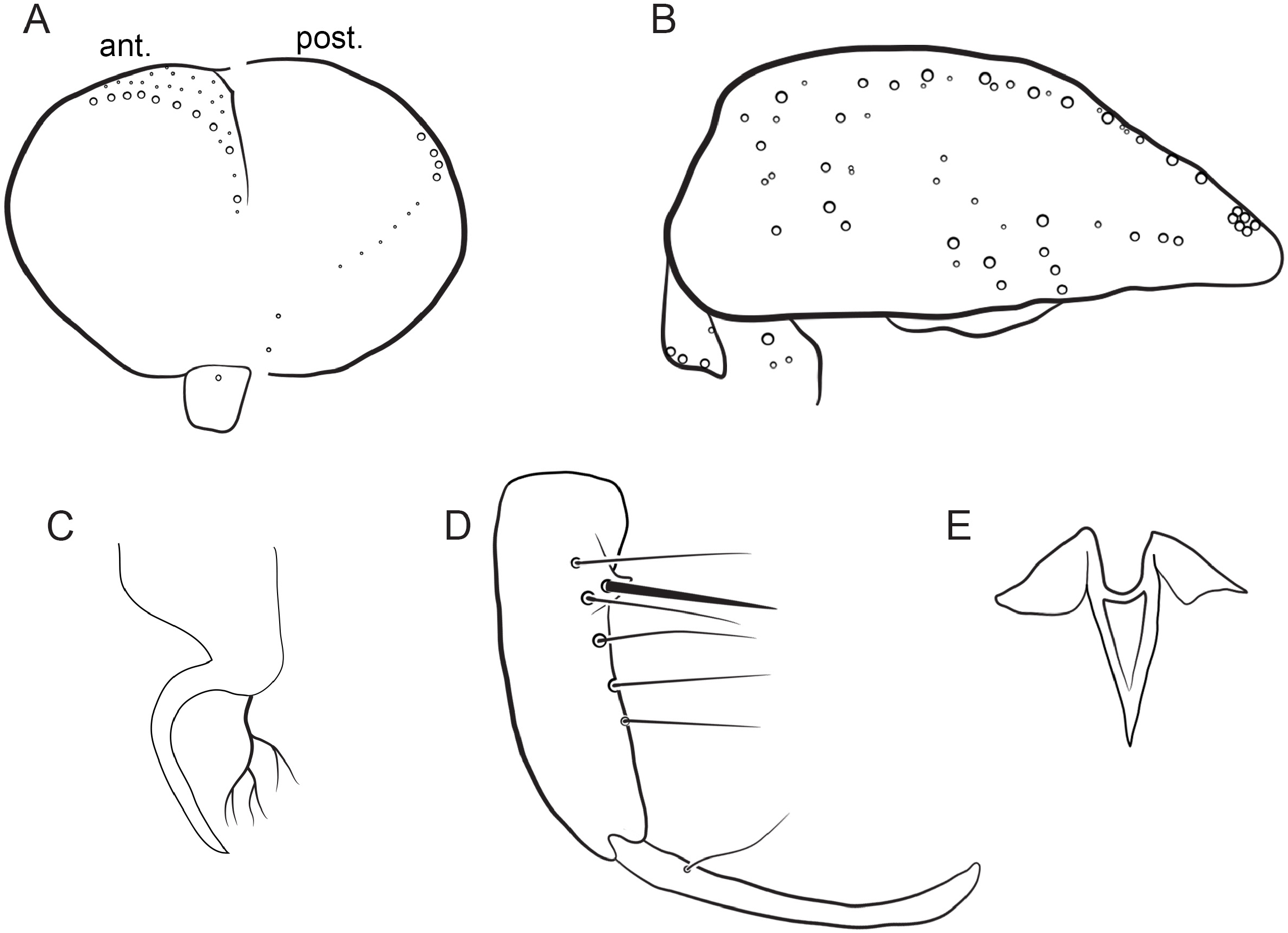 A
ant.
post.
B
C
D
E