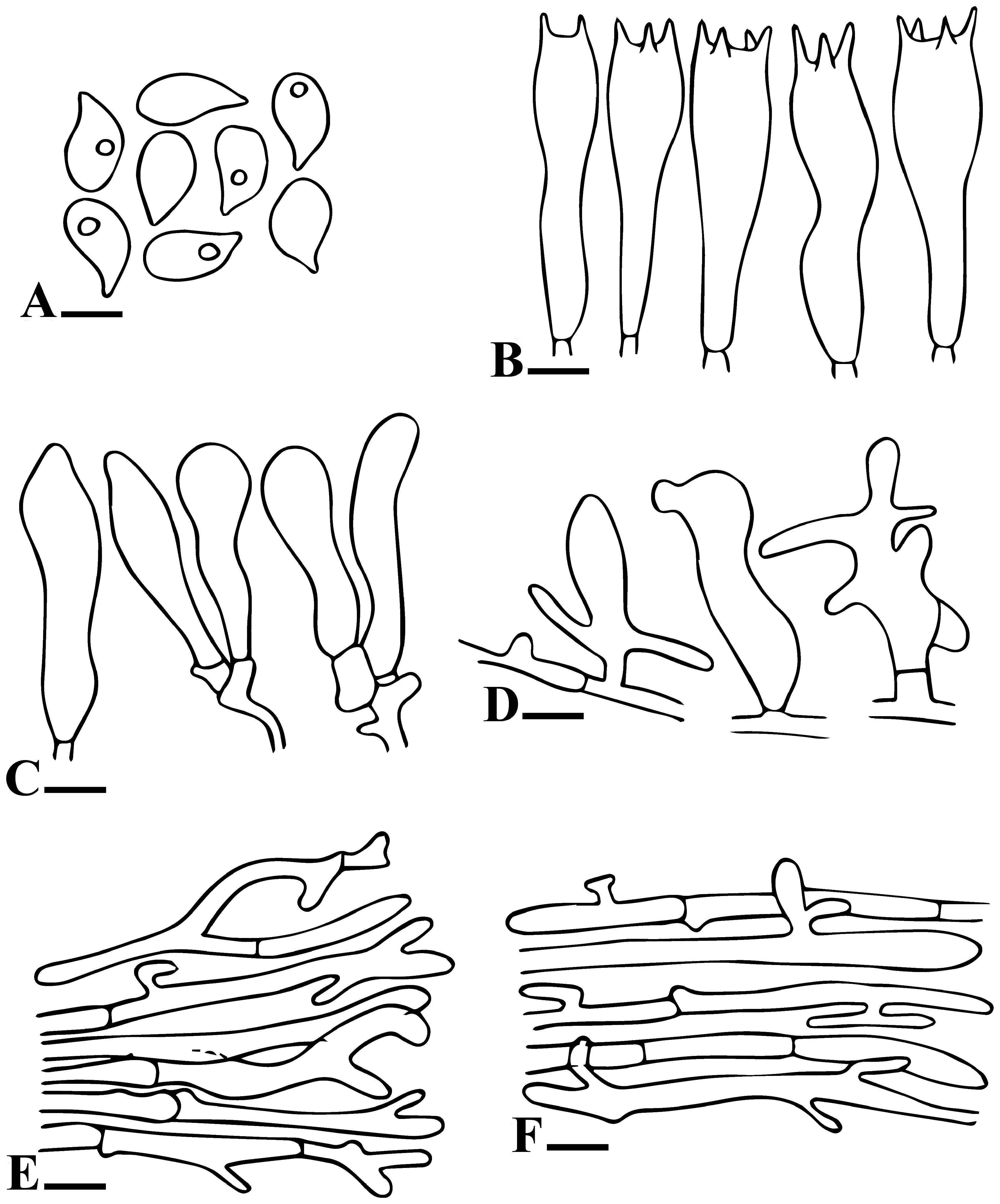 A

B

C

D

E

F