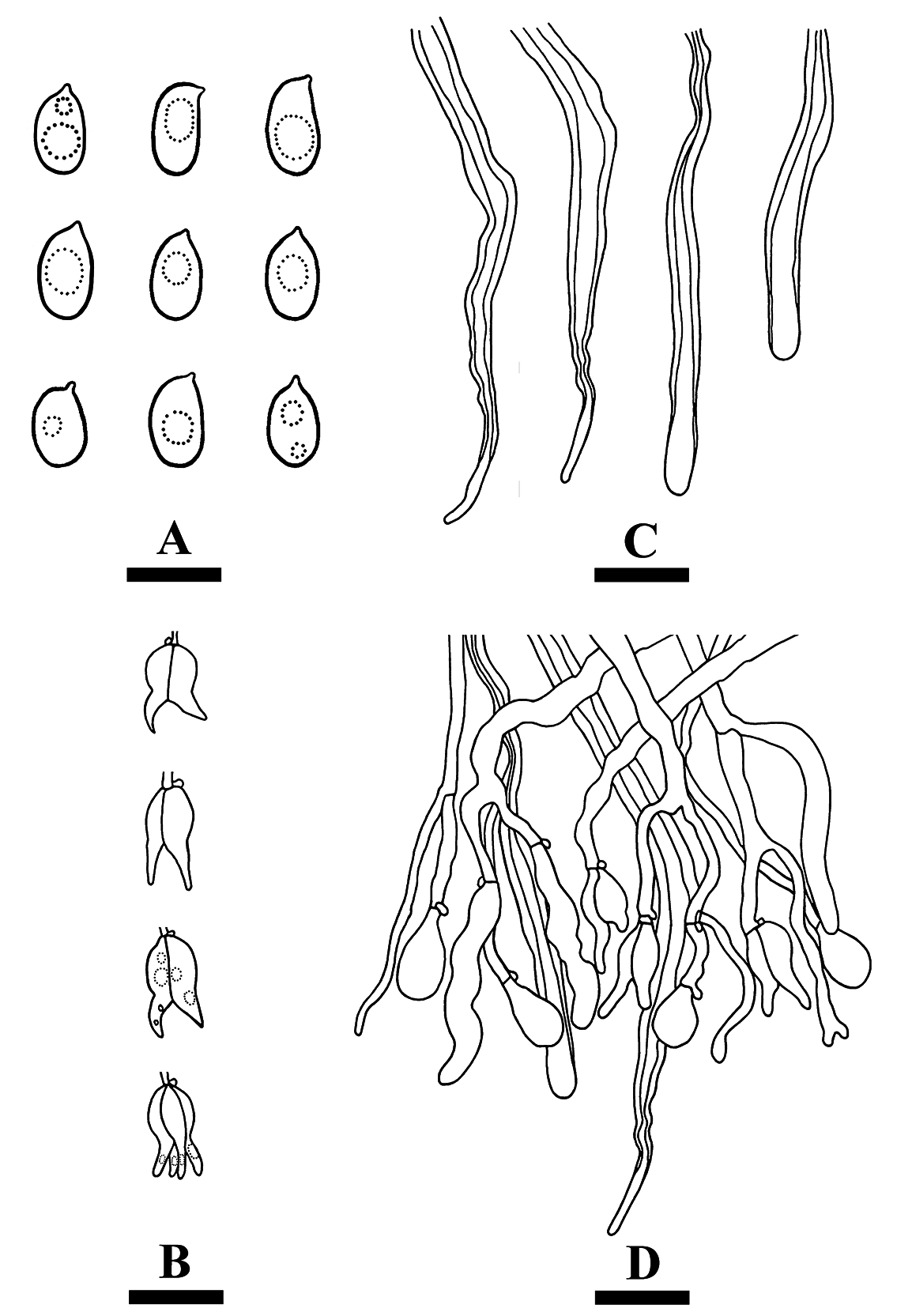 A

C

B

D