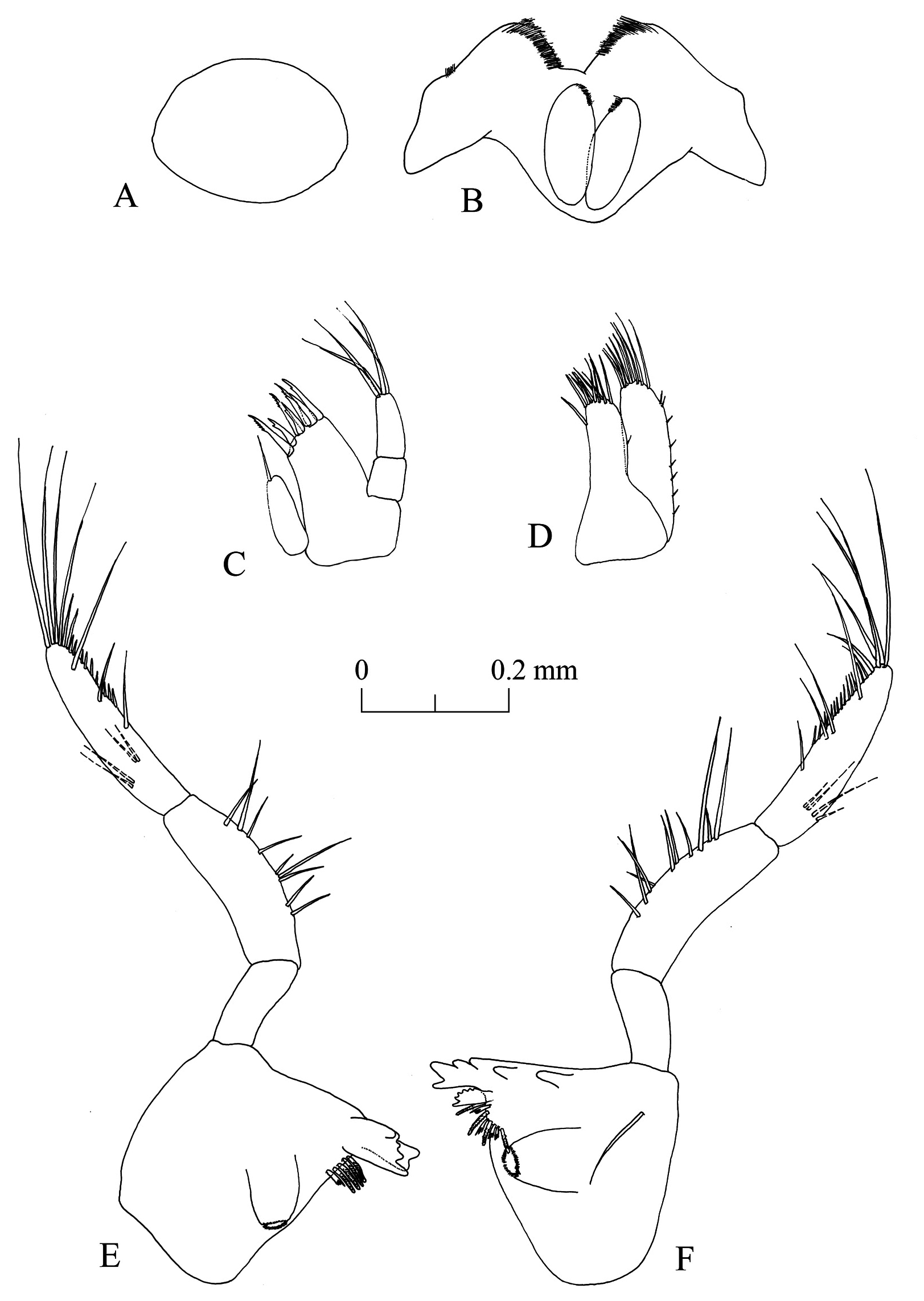 A
B
C
D
0
0.2 mm
E
F