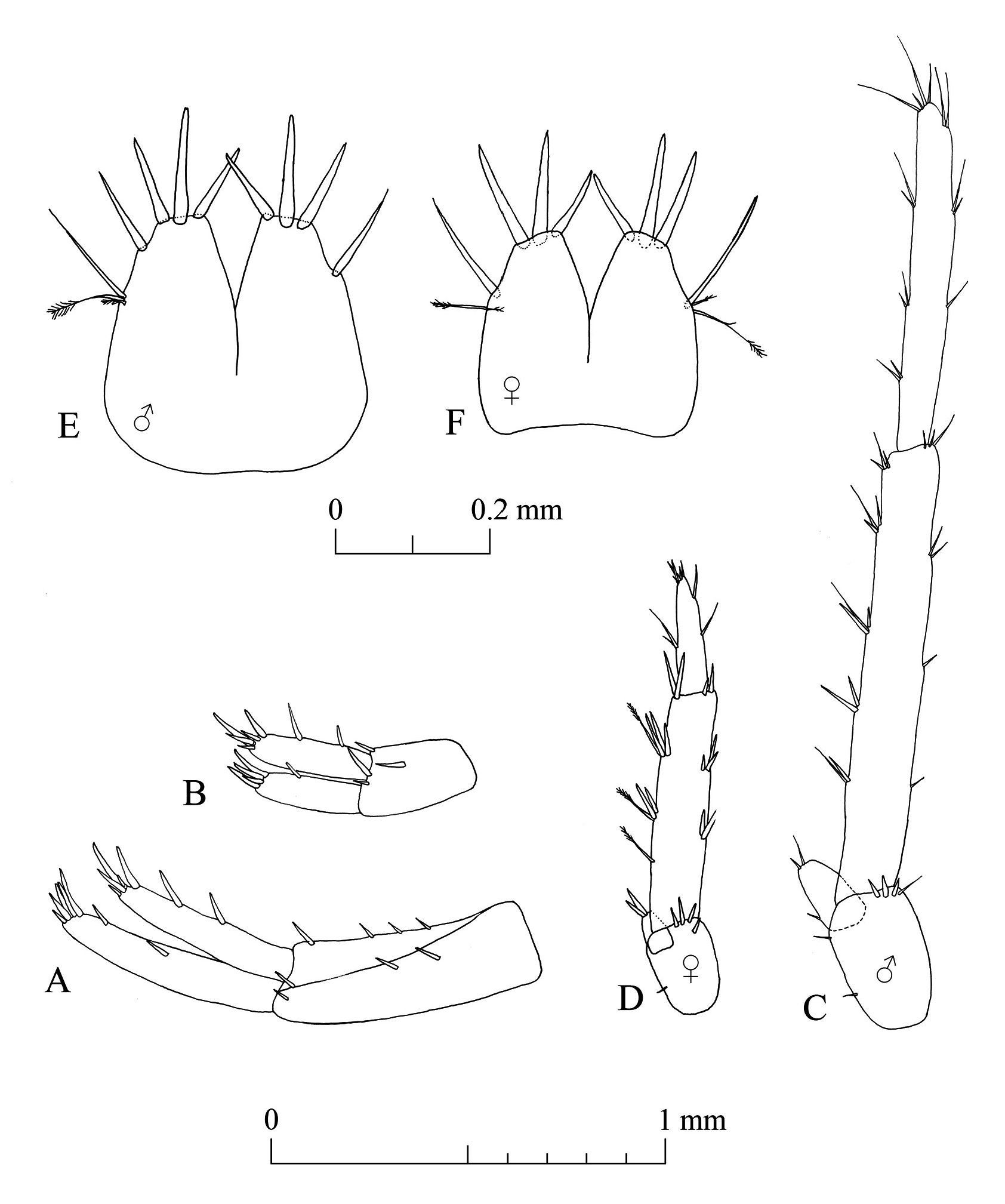 E ♂

F ♀

0 0.2 mm

B

A

D ♀

C ♂

0 1 mm