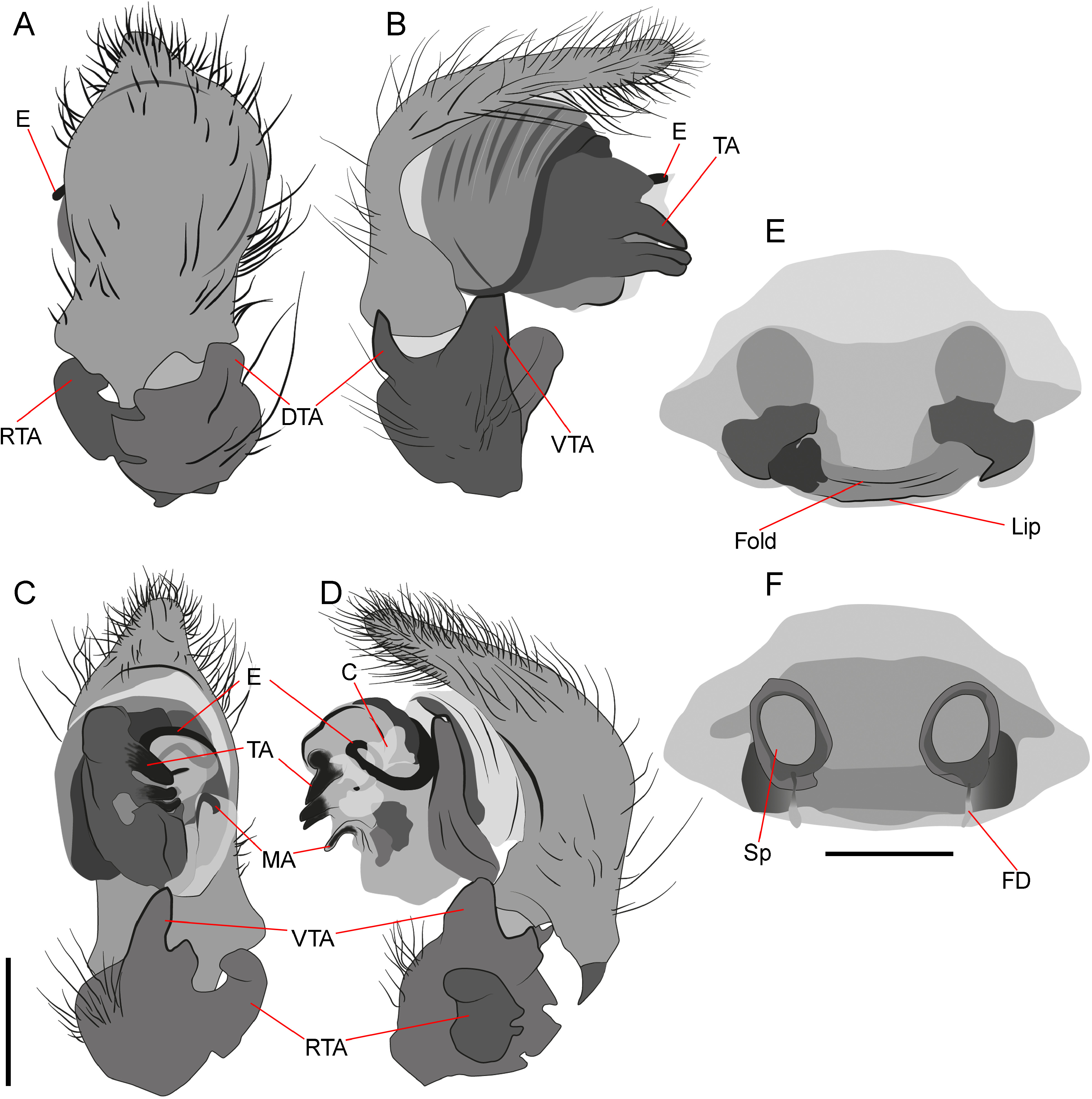 A
E
RTA
DTA
B
E
TA
VTA
E
Fold
Lip
C
E
TA
MA
VTA
RTA
D
C
F
Sp
FD