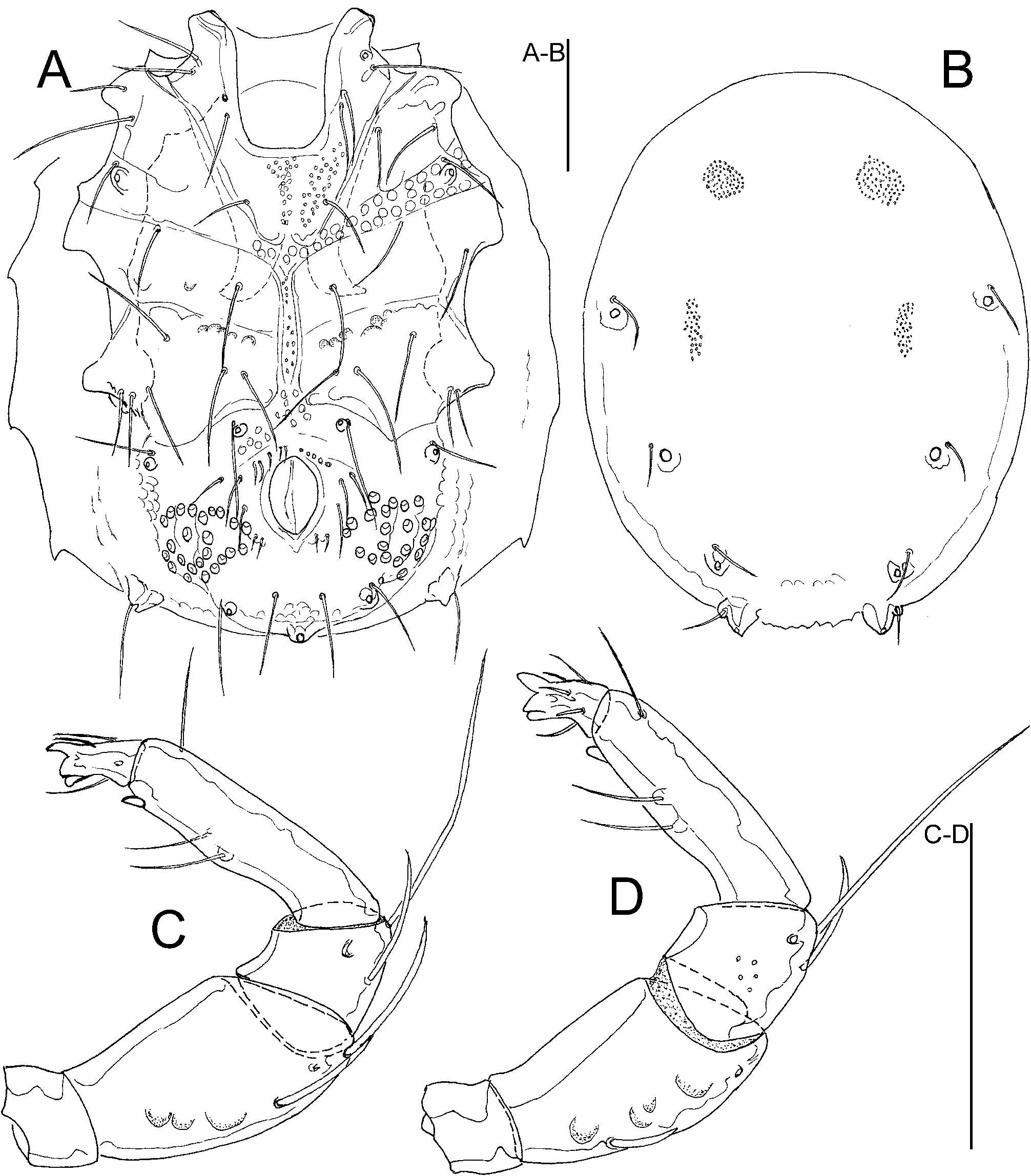 A
A-B
B
C
D
C-D