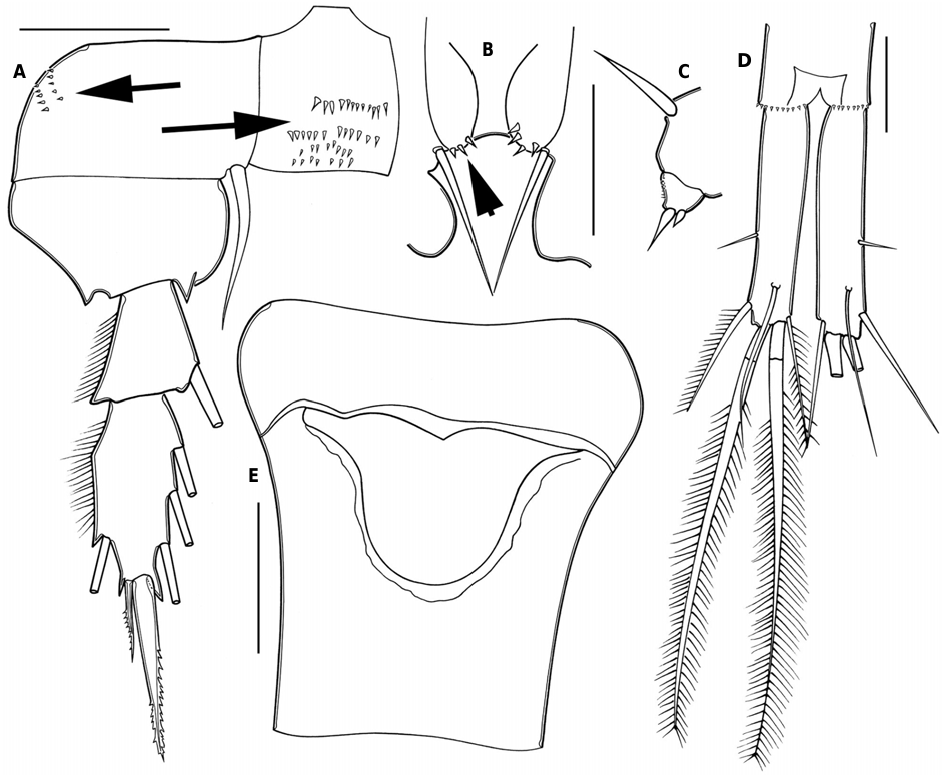 A
B
C
D
E