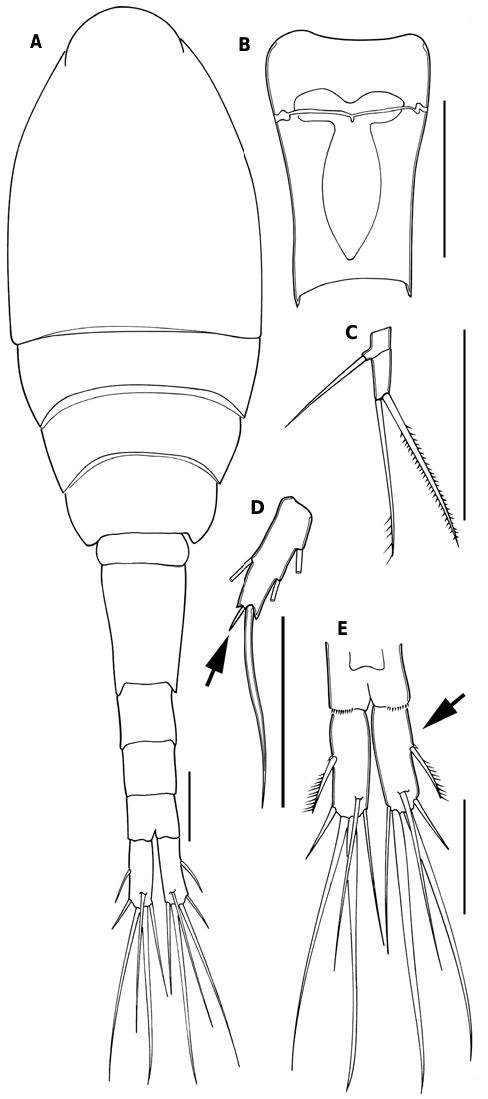 A
B
C
D
E