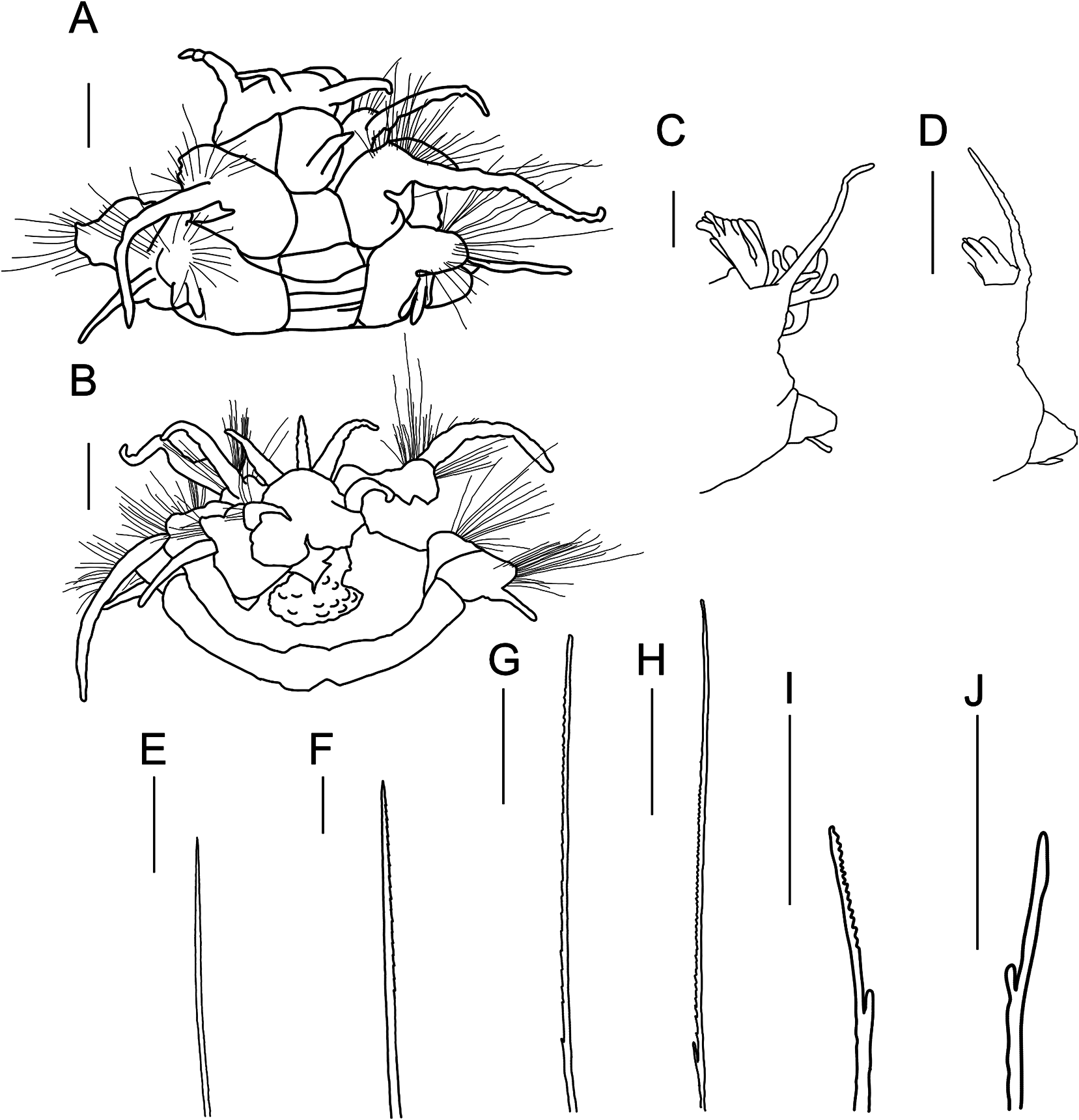 A

C

D

B

G

H

I

J

E

F