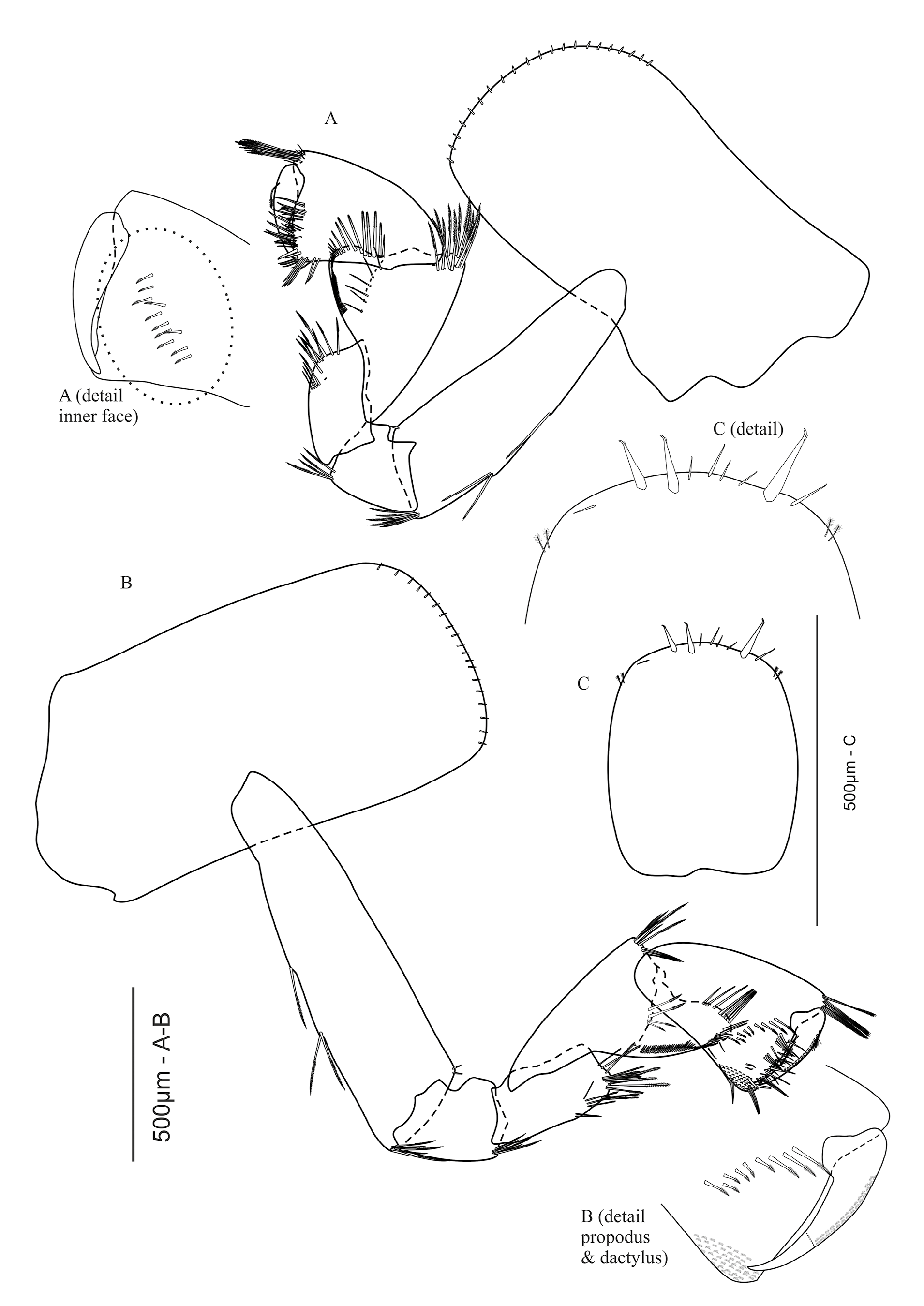 A

A (detail inner face)

C (detail)

B

C

500µm - C

500µm - A-B

B (detail propodus & dactylus)