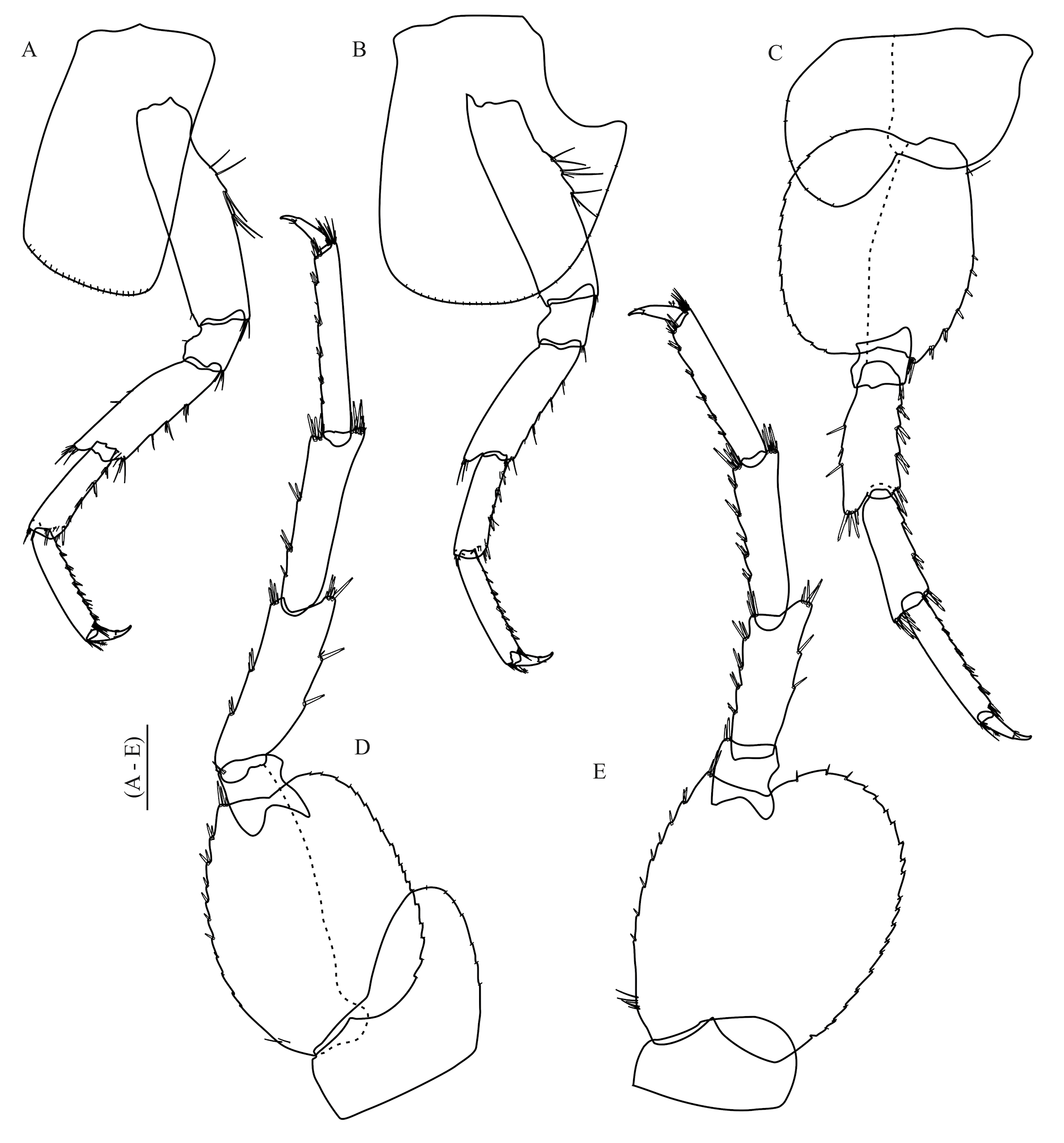 A

B

C

(A - E)

D

E