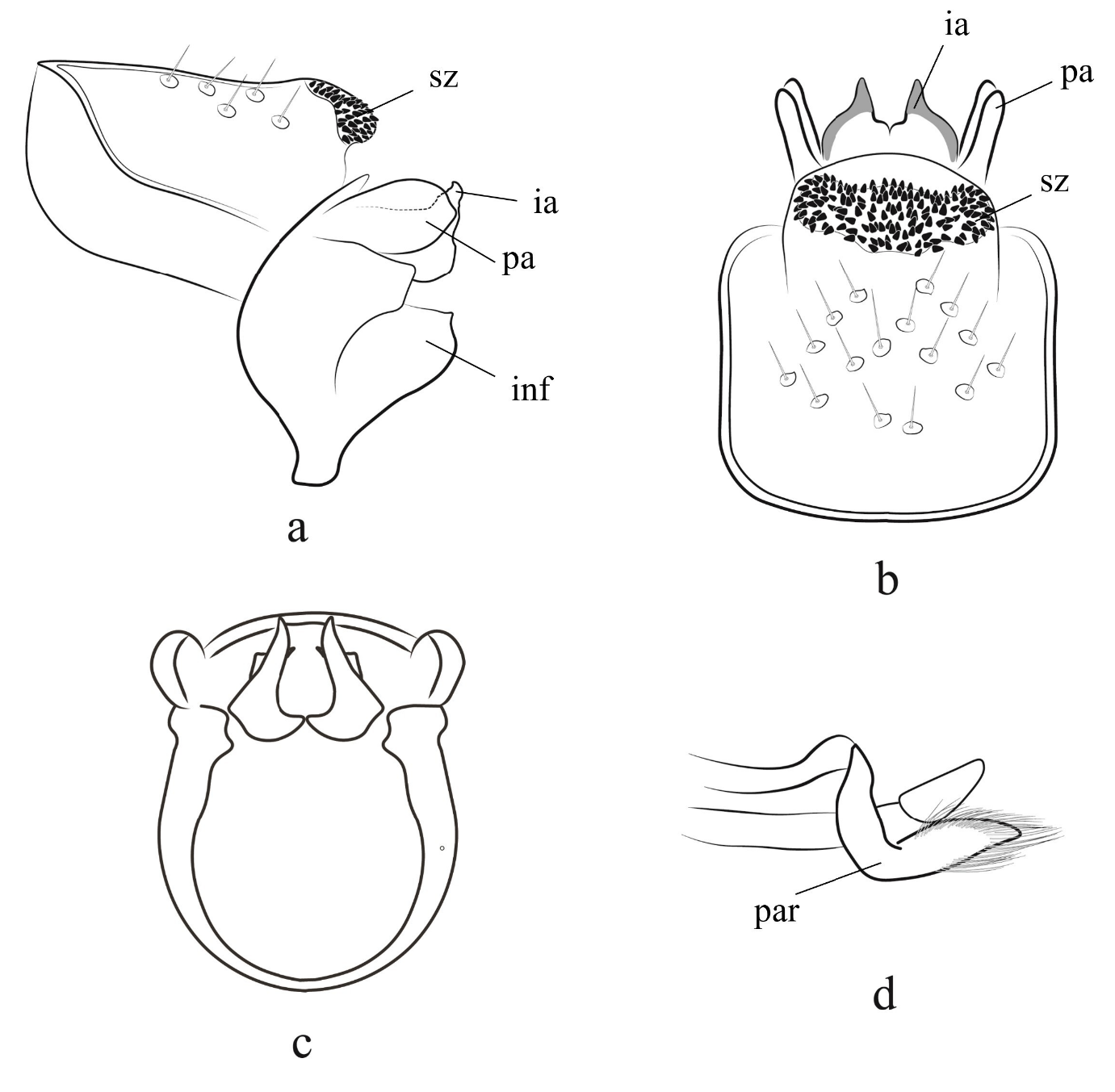 sz
ia
pa
inf
a

ia
pa
sz
b

c

par
d